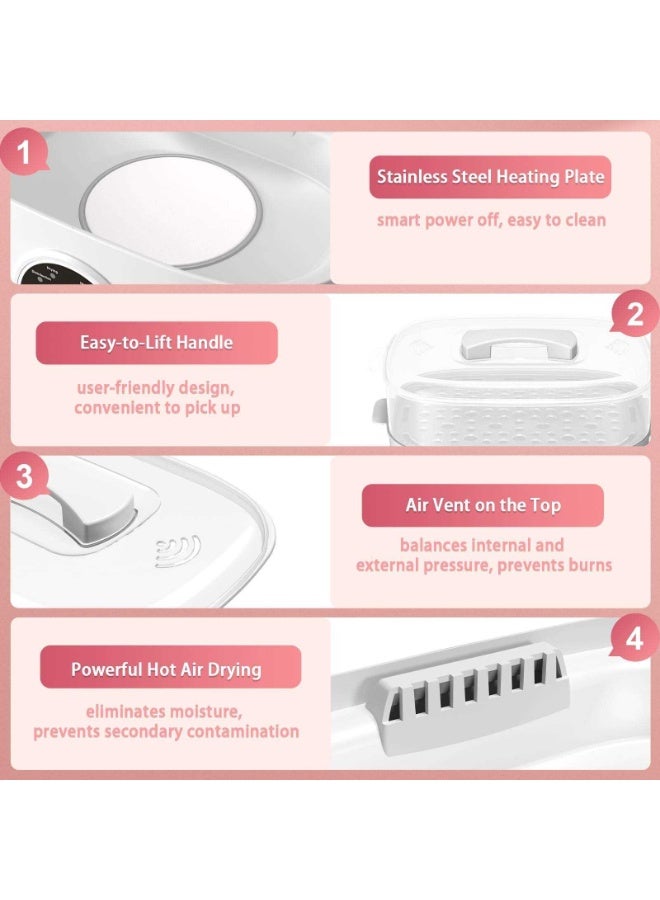 1

Stainless Steel Heating Plate

smart power off, easy to clean

2

Easy-to-Lift Handle

user-friendly design, convenient to pick up

3

Air Vent on the Top

balances internal and external pressure, prevents burns

4

Powerful Hot Air Drying

eliminates moisture, prevents secondary contamination