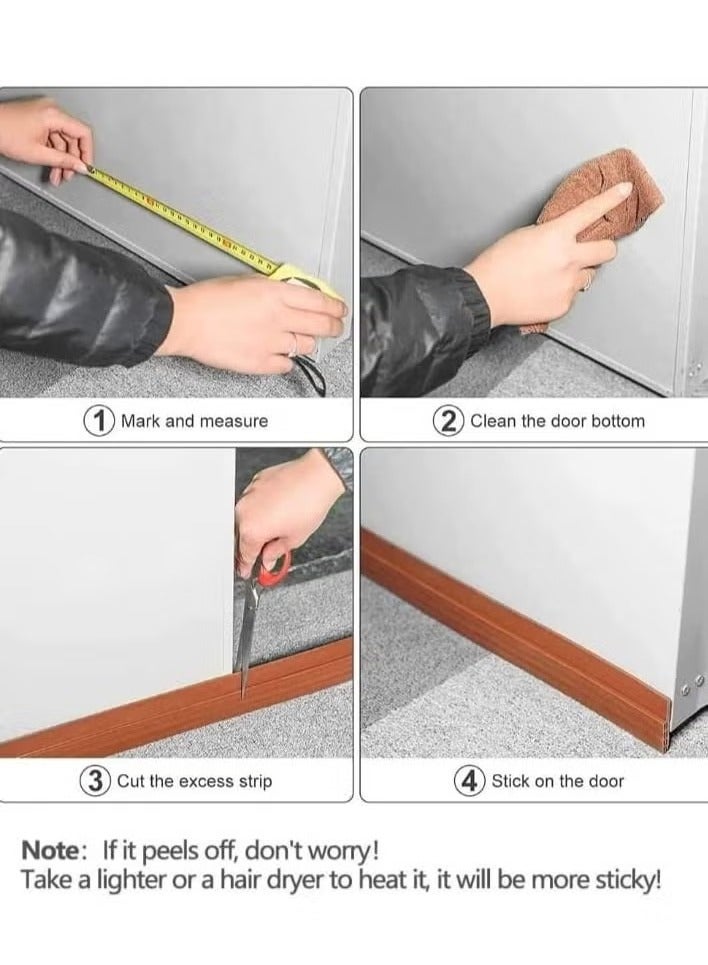 1 Mark and measure

2 Clean the door bottom

3 Cut the excess strip

4 Stick on the door

Note: If it peels off, don't worry!
Take a lighter or a hair dryer to heat it, it will be more sticky!