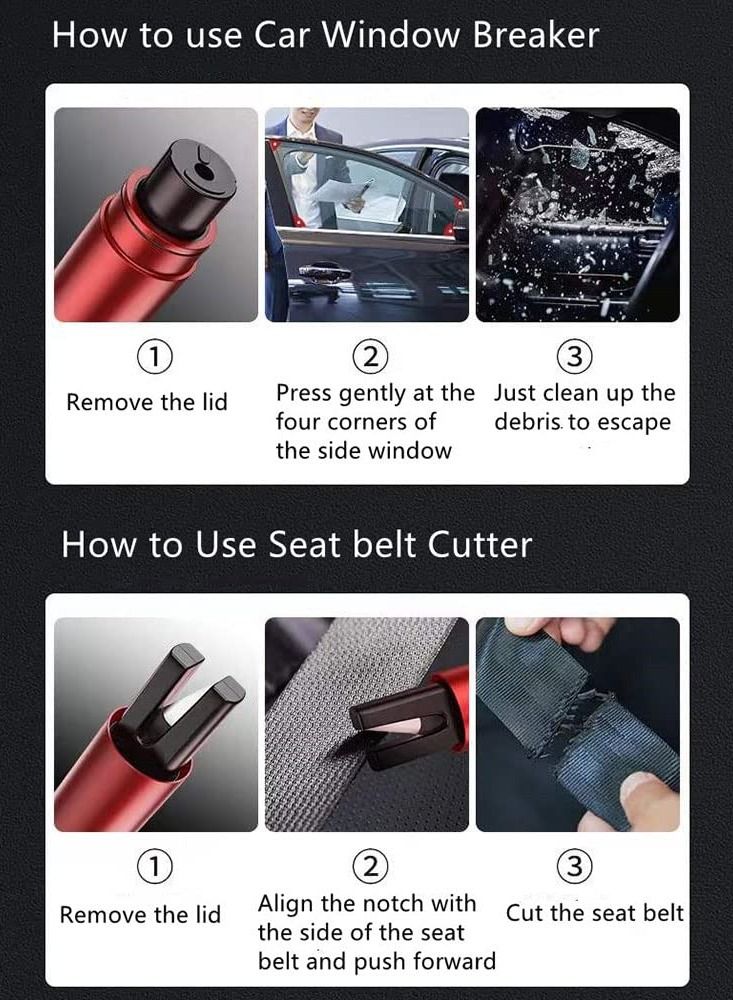 How to use Car Window Breaker

①
Remove the lid

②
Press gently at the four corners of the side window

③
Just clean up the debris. to escape

How to Use Seat belt Cutter

①
Remove the lid

②
Align the notch with the side of the seat belt and push forward

③
Cut the seat belt