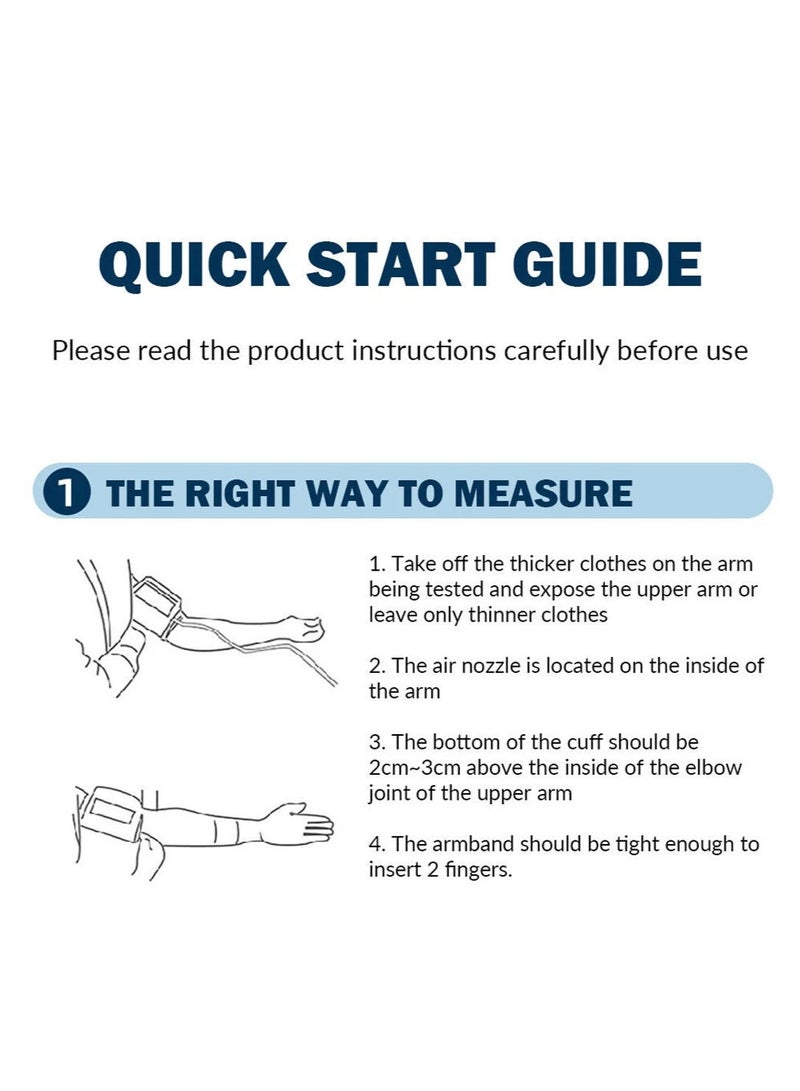 QUICK START GUIDE

Please read the product instructions carefully before use

1 THE RIGHT WAY TO MEASURE

1. Take off the thicker clothes on the arm being tested and expose the upper arm or leave only thinner clothes

2. The air nozzle is located on the inside of the arm

3. The bottom of the cuff should be 2cm~3cm above the inside of the elbow joint of the upper arm

4. The armband should be tight enough to insert 2 fingers.