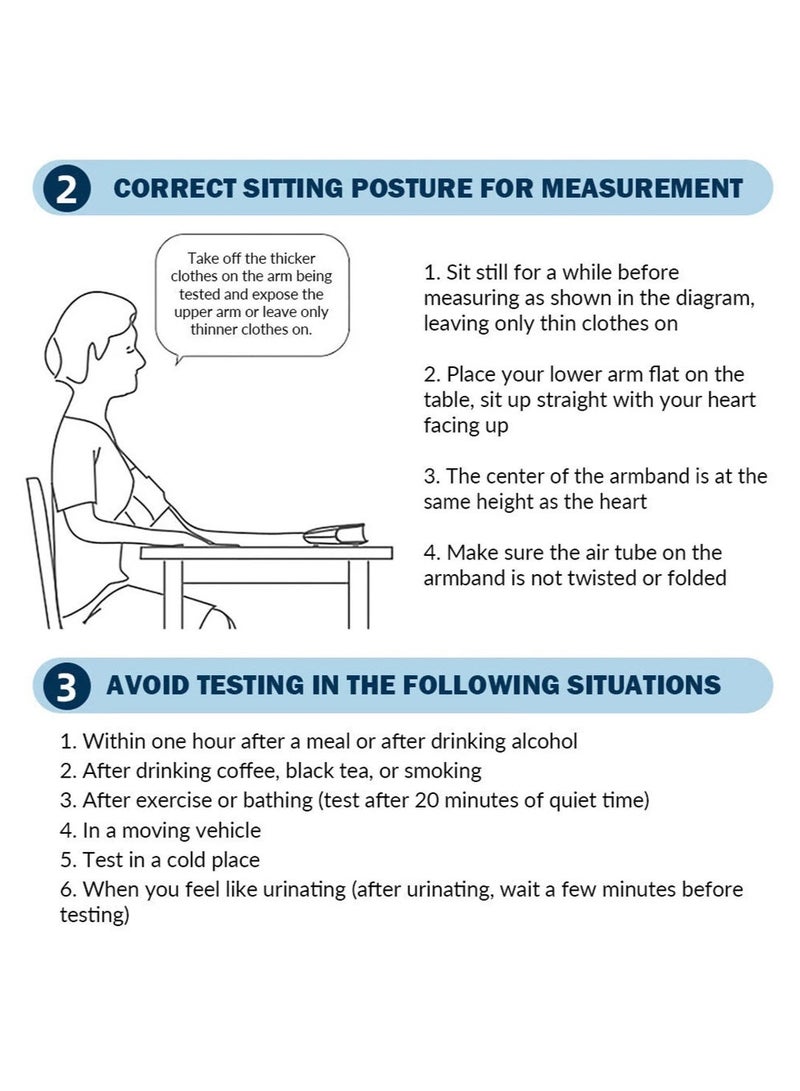 2 CORRECT SITTING POSTURE FOR MEASUREMENT

Take off the thicker clothes on the arm being tested and expose the upper arm or leave only thinner clothes on.

1. Sit still for a while before measuring as shown in the diagram, leaving only thin clothes on

2. Place your lower arm flat on the table, sit up straight with your heart facing up

3. The center of the armband is at the same height as the heart

4. Make sure the air tube on the armband is not twisted or folded

3 AVOID TESTING IN THE FOLLOWING SITUATIONS

1. Within one hour after a meal or after drinking alcohol
2. After drinking coffee, black tea, or smoking
3. After exercise or bathing (test after 20 minutes of quiet time)
4. In a moving vehicle
5. Test in a cold place
6. When you feel like urinating (after urinating, wait a few minutes before testing)