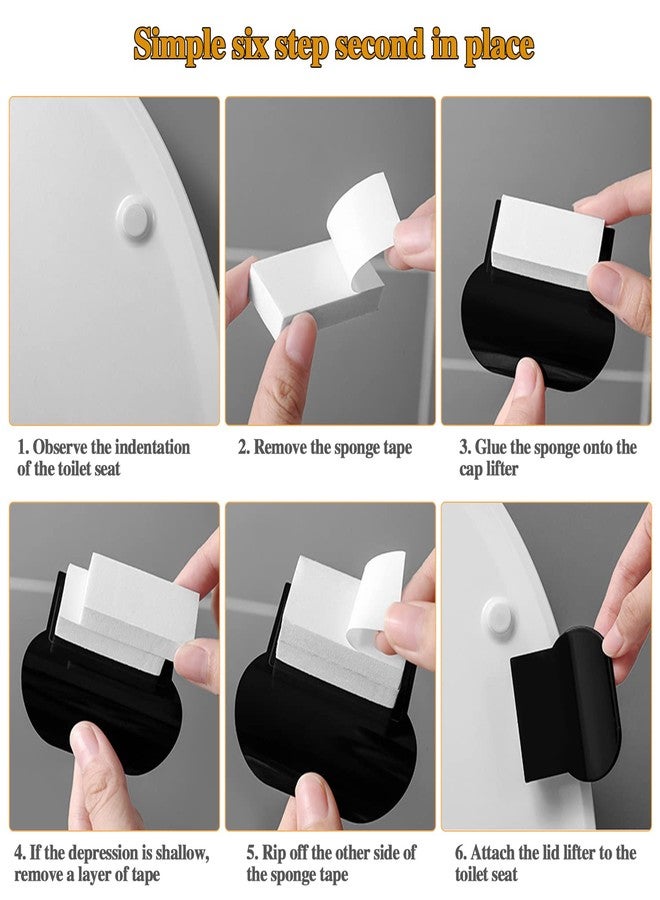 Simple six step second in place

1. Observe the indentation of the toilet seat

2. Remove the sponge tape

3. Glue the sponge onto the cap lifter

4. If the depression is shallow, remove a layer of tape

5. Rip off the other side of the sponge tape

6. Attach the lid lifter to the toilet seat