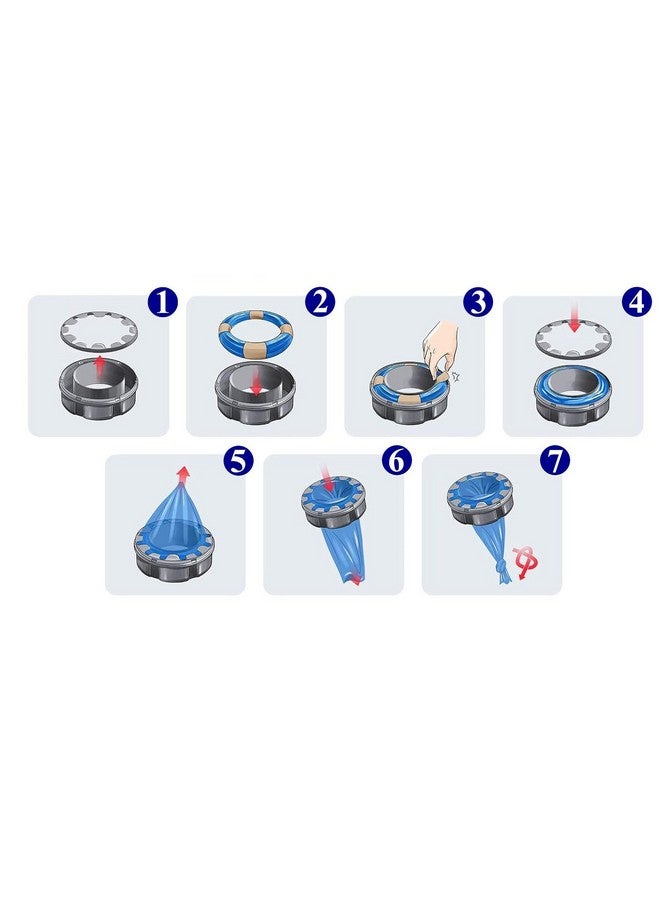 1
2
3
4
5
6
7