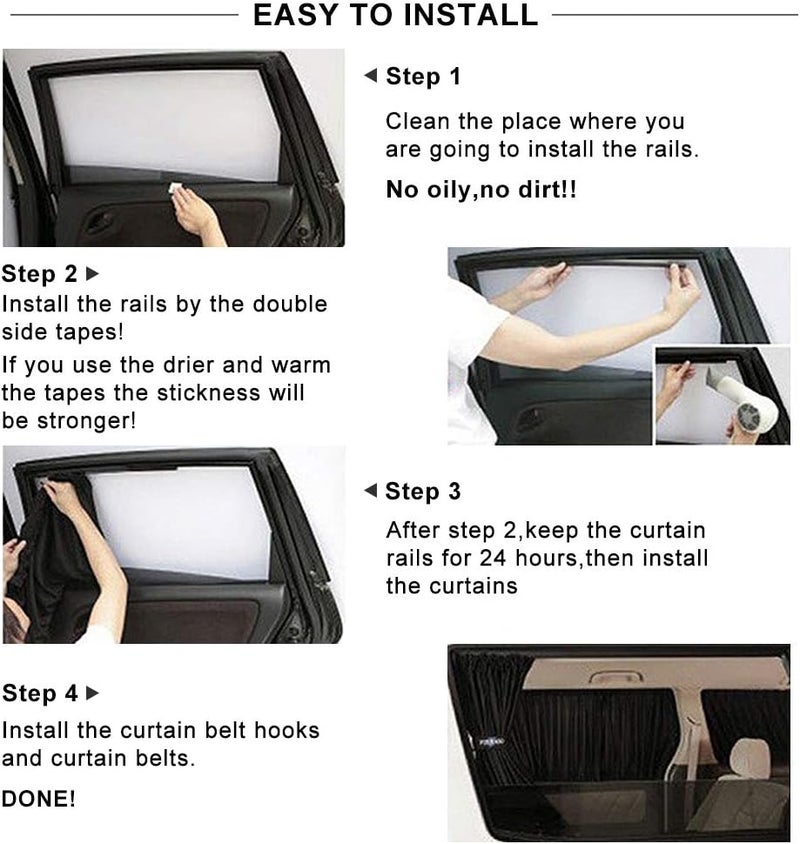 EASY TO INSTALL

◀ Step 1

Clean the place where you are going to install the rails.

No oily,no dirt!!

Step 2 ▶

Install the rails by the double side tapes!

If you use the drier and warm the tapes the stickness will be stronger!

◀ Step 3

After step 2,keep the curtain rails for 24 hours,then install the curtains

Step 4 ▶

Install the curtain belt hooks and curtain belts.

DONE!