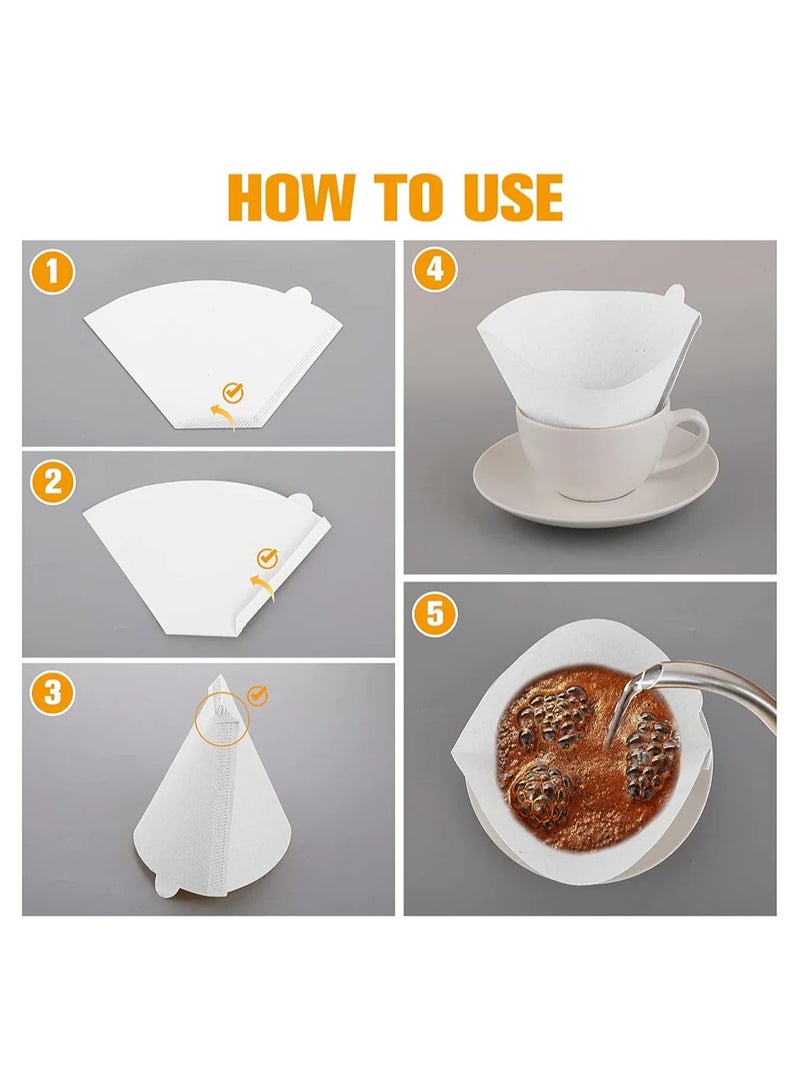 HOW TO USE

1

2

3

4

5