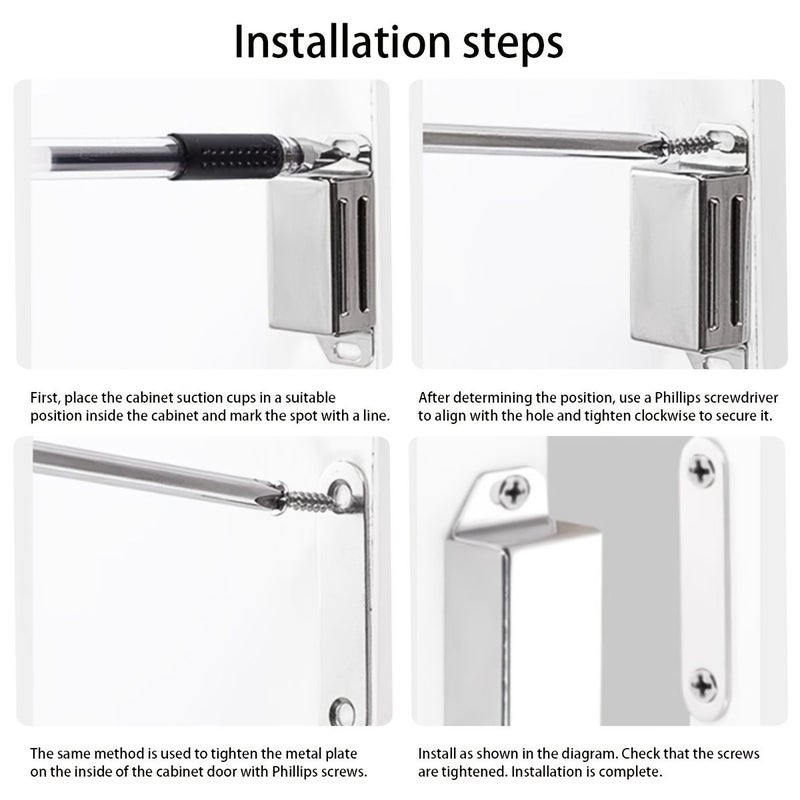 Installation steps

First, place the cabinet suction cups in a suitable position inside the cabinet and mark the spot with a line.

After determining the position, use a Phillips screwdriver to align with the hole and tighten clockwise to secure it.

The same method is used to tighten the metal plate on the inside of the cabinet door with Phillips screws.

Install as shown in the diagram. Check that the screws are tightened. Installation is complete.