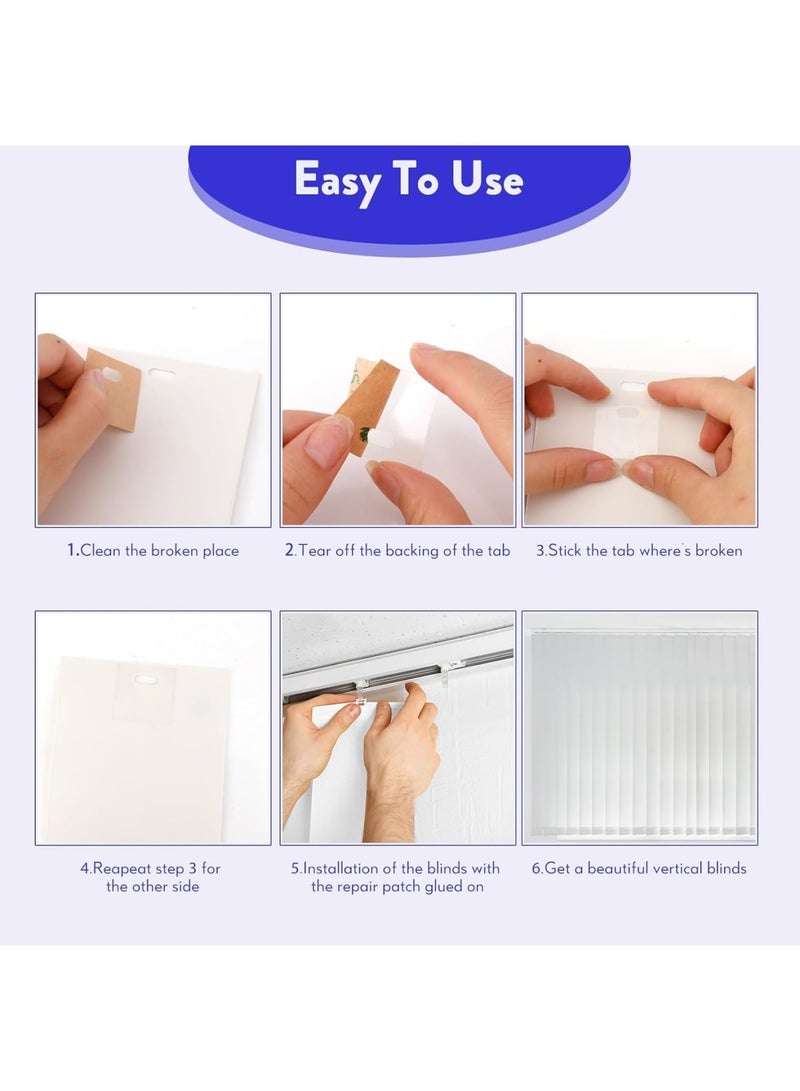 Easy To Use

1.Clean the broken place

2.Tear off the backing of the tab

3.Stick the tab where's broken

4.Reapeat step 3 for the other side

5.Installation of the blinds with the repair patch glued on

6.Get a beautiful vertical blinds