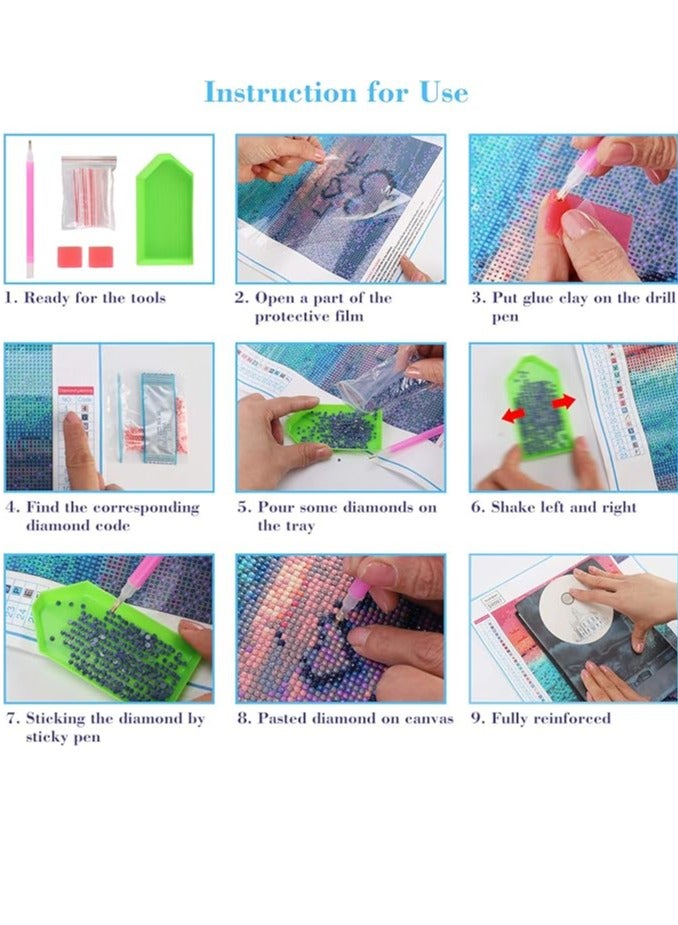 Instruction for Use

1. Ready for the tools

2. Open a part of the protective film

3. Put glue clay on the drill pen

4. Find the corresponding diamond code

5. Pour some diamonds on the tray

6. Shake left and right

7. Sticking the diamond by sticky pen

8. Pasted diamond on canvas

9. Fully reinforced