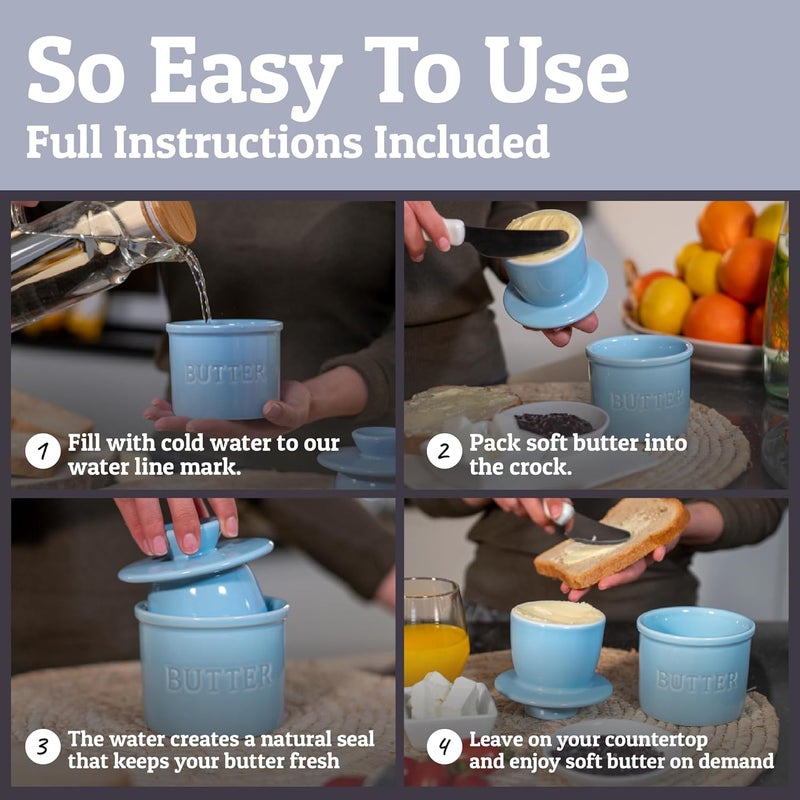 So Easy To Use
Full Instructions Included

BUTTER

1 Fill with cold water to our water line mark.

BUTTER

2 Pack soft butter into the crock.

BUTTER

3 The water creates a natural seal that keeps your butter fresh

BUTTER

4 Leave on your countertop and enjoy soft butter on demand