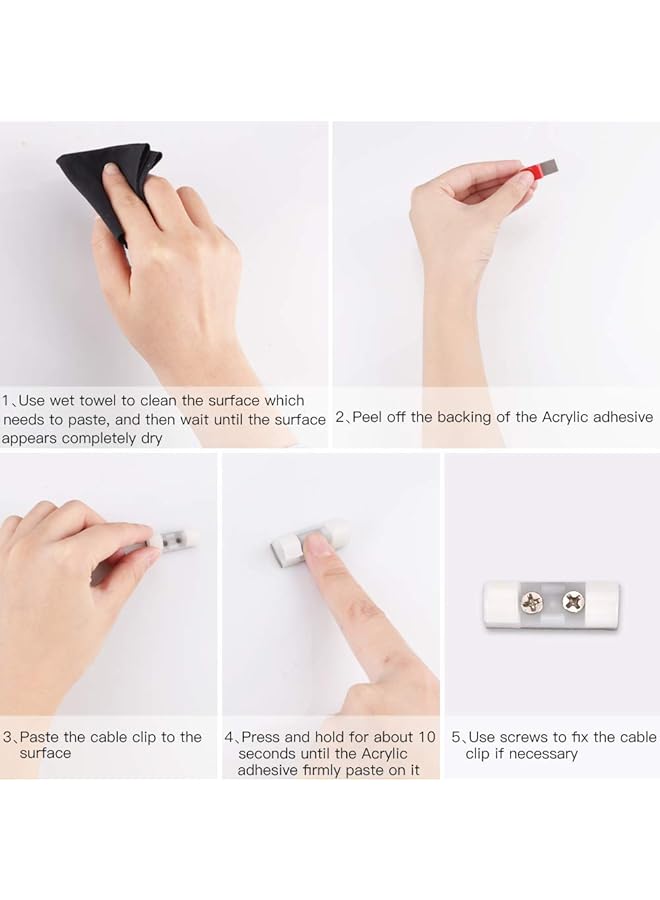 1、Use wet towel to clean the surface which needs to paste, and then wait until the surface appears completely dry

2、Peel off the backing of the Acrylic adhesive

3、Paste the cable clip to the surface

4、Press and hold for about 10 seconds until the Acrylic adhesive firmly paste on it

5、Use screws to fix the cable clip if necessary