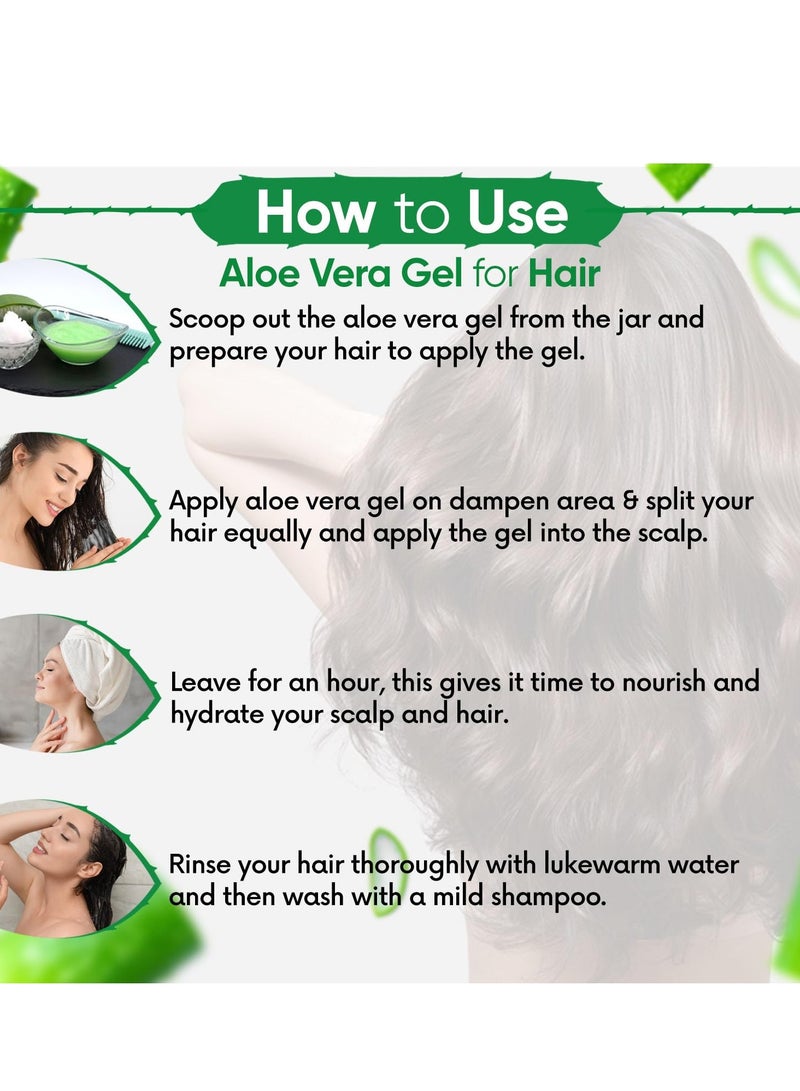 How to Use
Aloe Vera Gel for Hair

Scoop out the aloe vera gel from the jar and prepare your hair to apply the gel.

Apply aloe vera gel on dampen area & split your hair equally and apply the gel into the scalp.

Leave for an hour, this gives it time to nourish and hydrate your scalp and hair.

Rinse your hair thoroughly with lukewarm water and then wash with a mild shampoo.