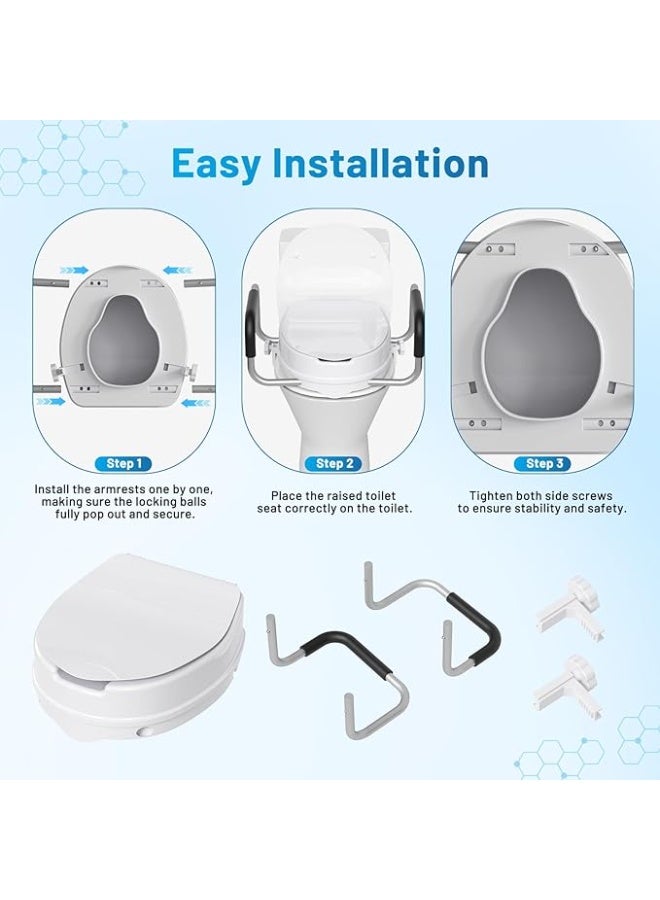 Easy Installation

Step 1

Install the armrests one by one, making sure the locking balls fully pop out and secure.

Step 2

Place the raised toilet seat correctly on the toilet.

Step 3

Tighten both side screws to ensure stability and safety.