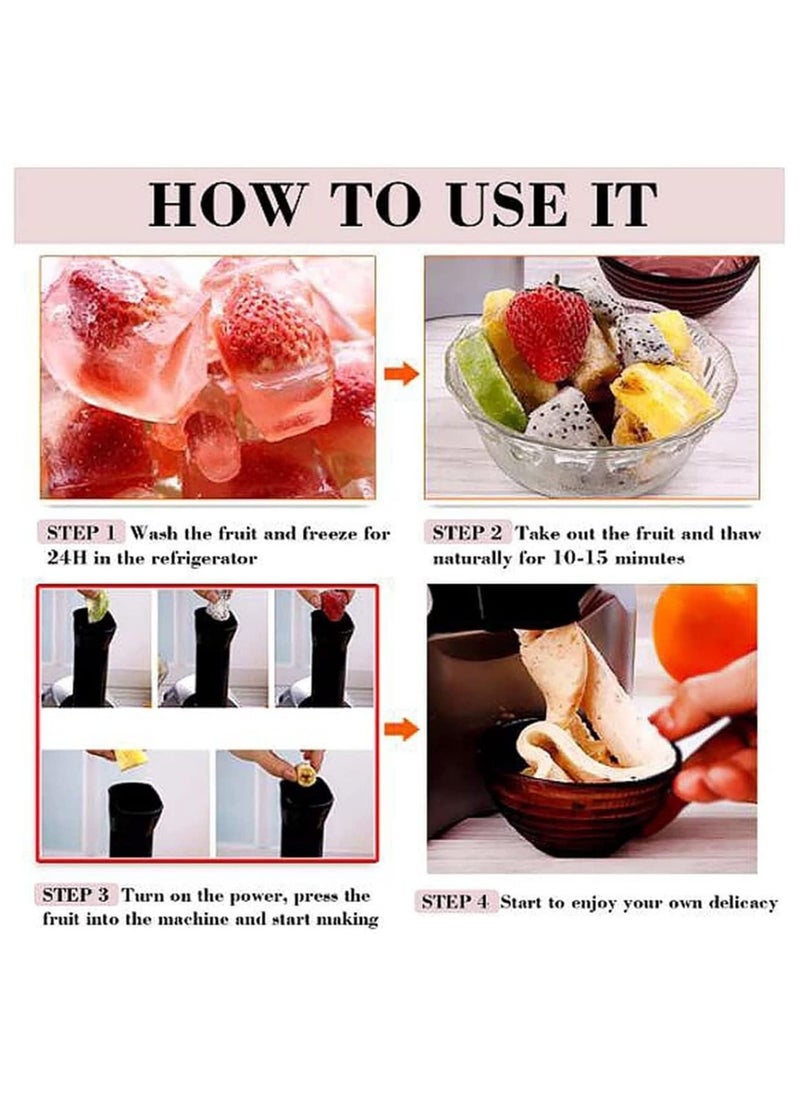 HOW TO USE IT

STEP 1 Wash the fruit and freeze for 24H in the refrigerator

STEP 2 Take out the fruit and thaw naturally for 10-15 minutes

STEP 3 Turn on the power, press the fruit into the machine and start making

STEP 4 Start to enjoy your own delicacy