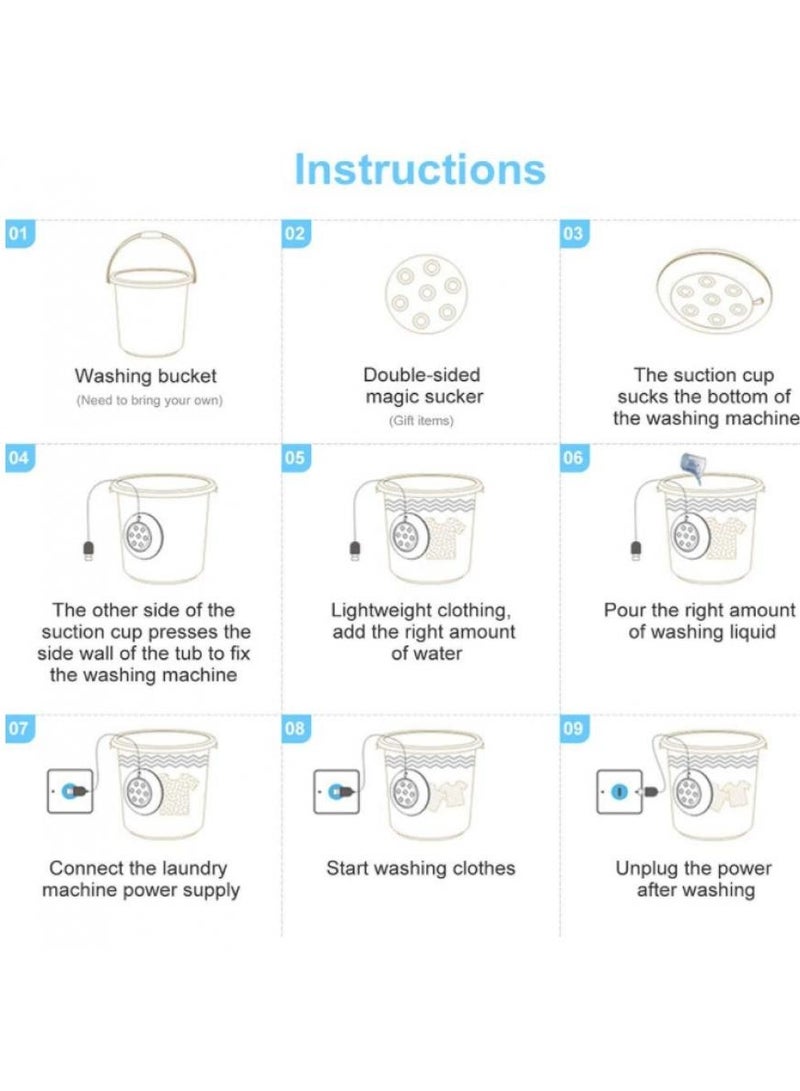 Instructions

01

Washing bucket
(Need to bring your own)

02

Double-sided magic sucker
(Gift items)

03

The suction cup sucks the bottom of the washing machine

04

The other side of the suction cup presses the side wall of the tub to fix the washing machine

05

Lightweight clothing, add the right amount of water

06

Pour the right amount of washing liquid

07

Connect the laundry machine power supply

08

Start washing clothes

09

Unplug the power after washing