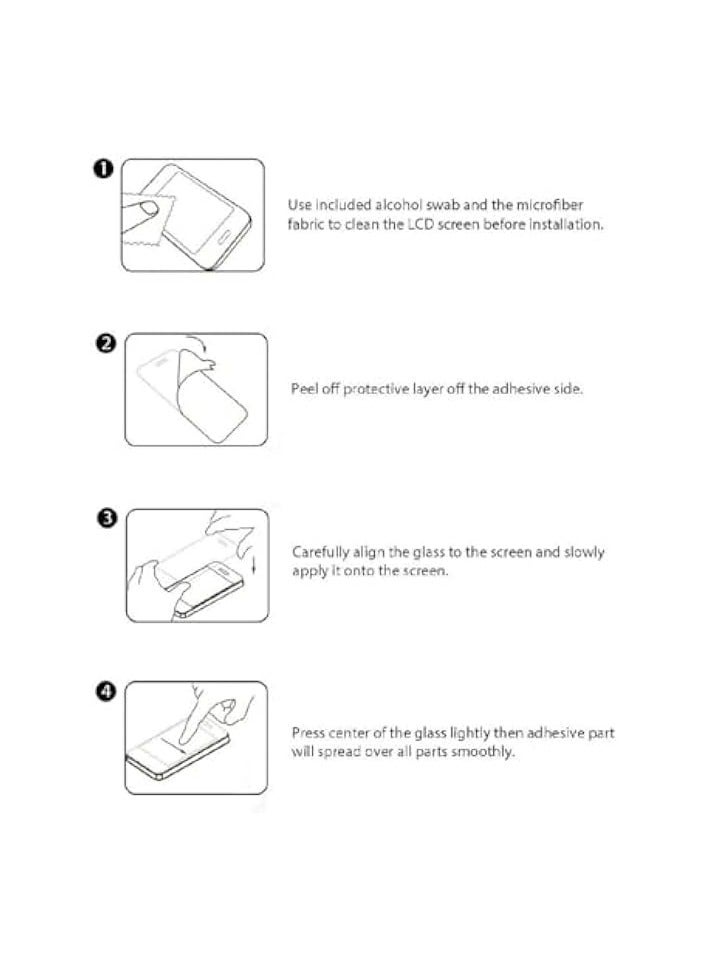 1

Use included alcohol swab and the microfiber fabric to clean the LCD screen before installation.

2

Peel off protective layer off the adhesive side.

3

Carefully align the glass to the screen and slowly apply it onto the screen.

4

Press center of the glass lightly then adhesive part will spread over all parts smoothly.