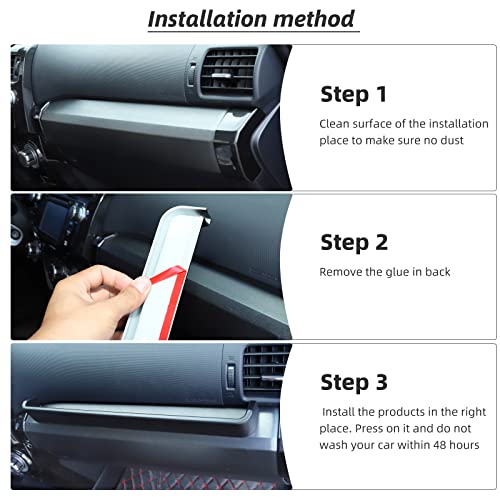 Installation method

Step 1

Clean surface of the installation place to make sure no dust

Step 2

Remove the glue in back

Step 3

Install the products in the right place. Press on it and do not wash your car within 48 hours