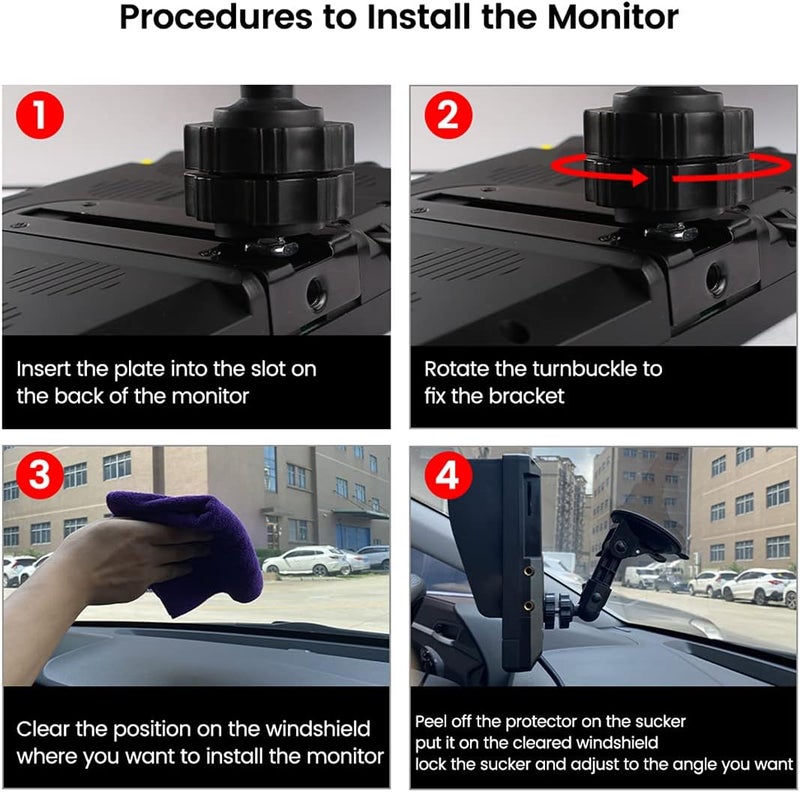 Procedures to Install the Monitor

1

Insert the plate into the slot on the back of the monitor

2

Rotate the turnbuckle to fix the bracket

3

Clear the position on the windshield where you want to install the monitor

4

Peel off the protector on the sucker
put it on the cleared windshield
lock the sucker and adjust to the angle you want