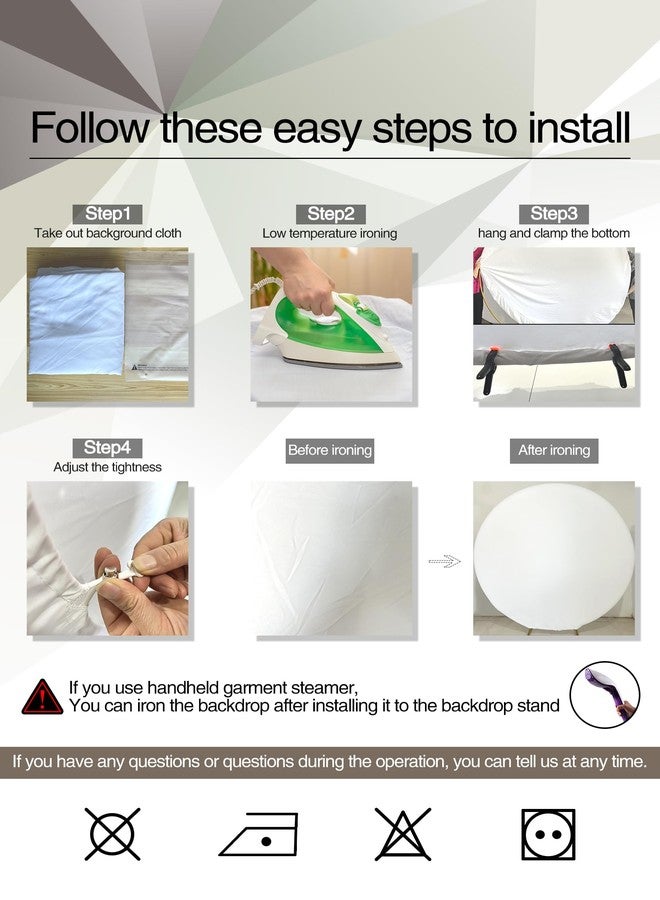 Follow these easy steps to install

Step1
Take out background cloth

Step2
Low temperature ironing

Step3
hang and clamp the bottom

Step4
Adjust the tightness

Before ironing

After ironing

If you use handheld garment steamer,
You can iron the backdrop after installing it to the backdrop stand

If you have any questions or questions during the operation, you can tell us at any time.