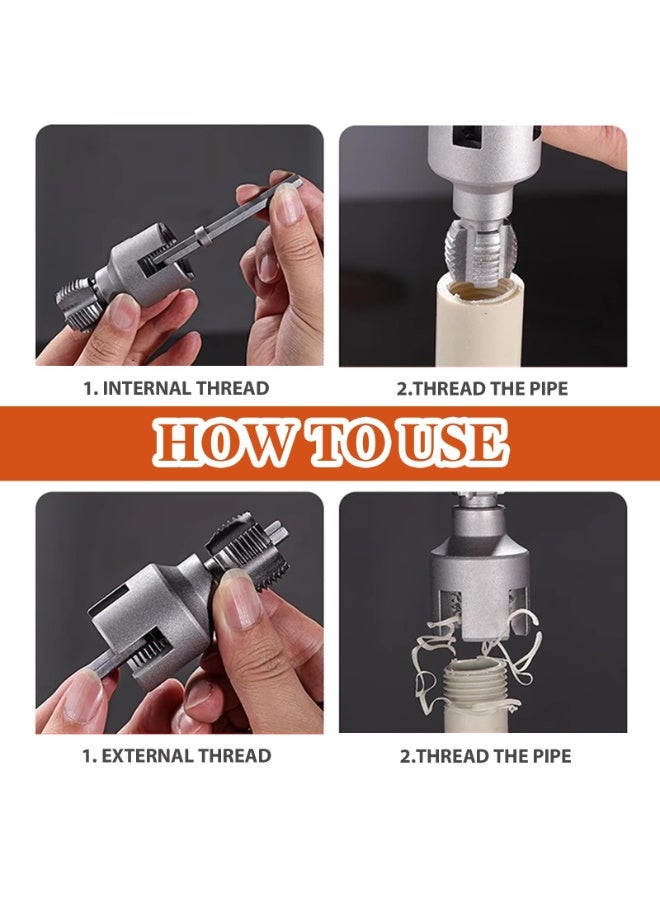 1. INTERNAL THREAD

2.THREAD THE PIPE

HOW TO USE

1. EXTERNAL THREAD

2.THREAD THE PIPE