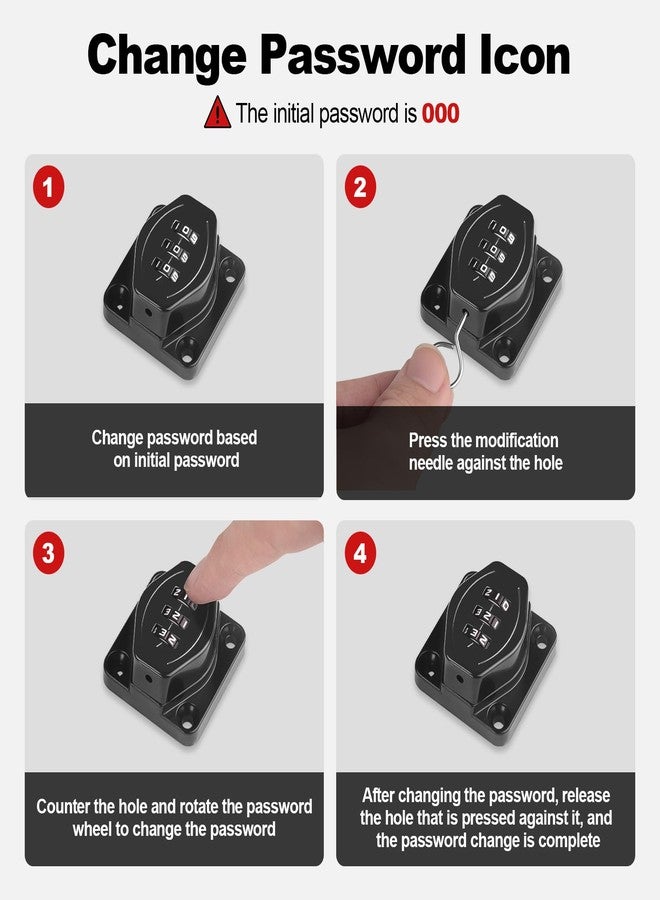 Change Password Icon

The initial password is 000

1

Change password based on initial password

2

Press the modification needle against the hole

3

Counter the hole and rotate the password wheel to change the password

4

After changing the password, release the hole that is pressed against it, and the password change is complete