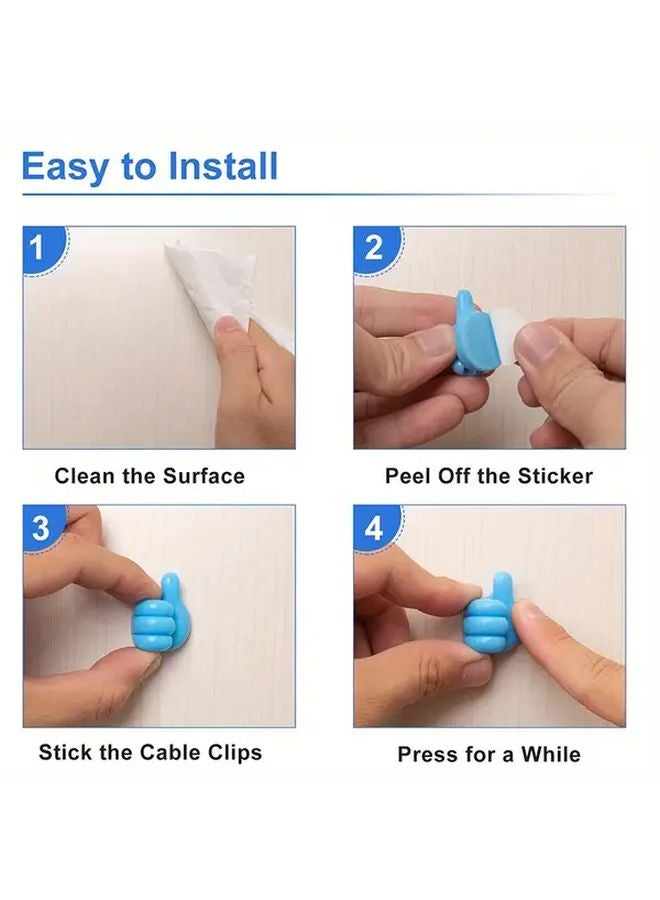 Easy to Install

1

Clean the Surface

2

Peel Off the Sticker

3

Stick the Cable Clips

4

Press for a While