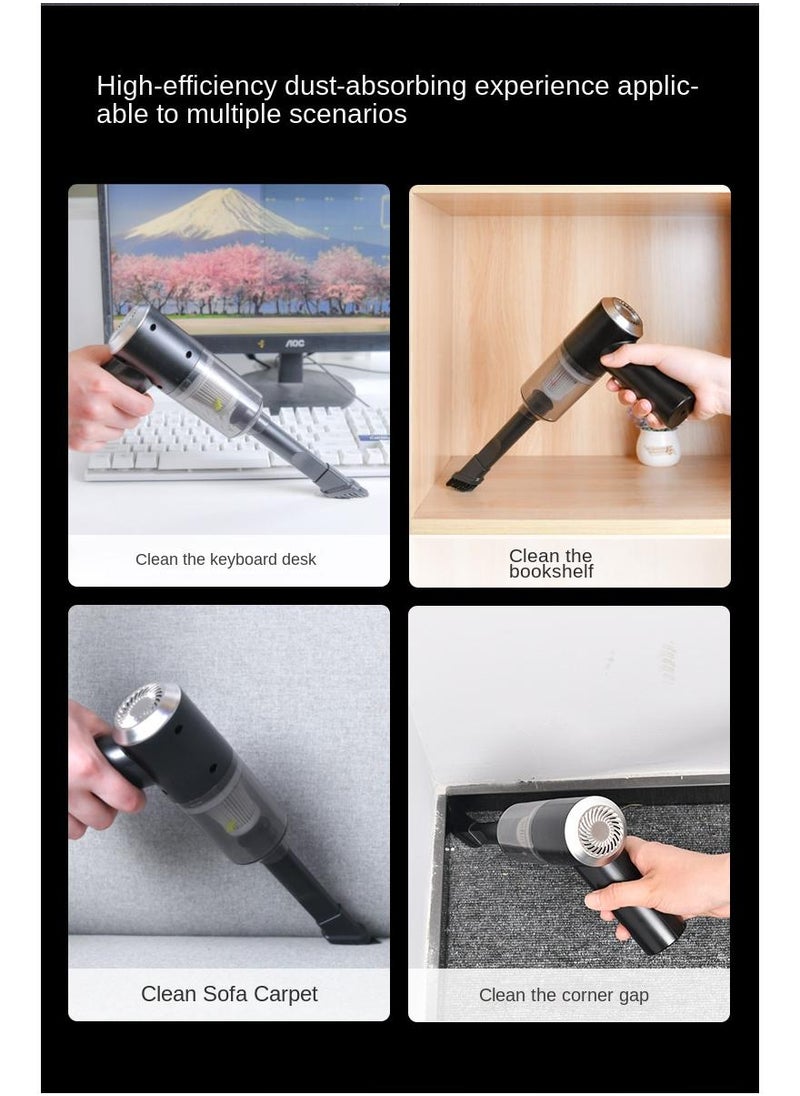 High-efficiency dust-absorbing experience applicable to multiple scenarios

AOC

Clean the keyboard desk

Clean the bookshelf

Clean Sofa Carpet

Clean the corner gap