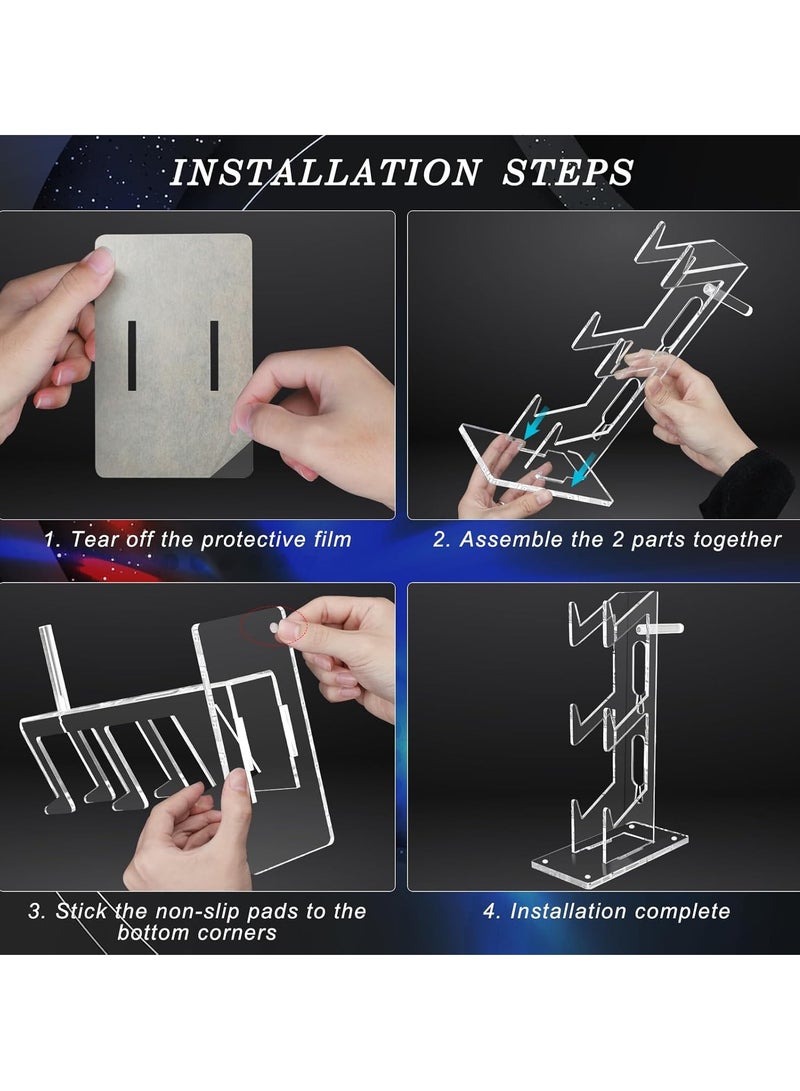 INSTALLATION STEPS

1. Tear off the protective film

2. Assemble the 2 parts together

3. Stick the non-slip pads to the bottom corners

4. Installation complete