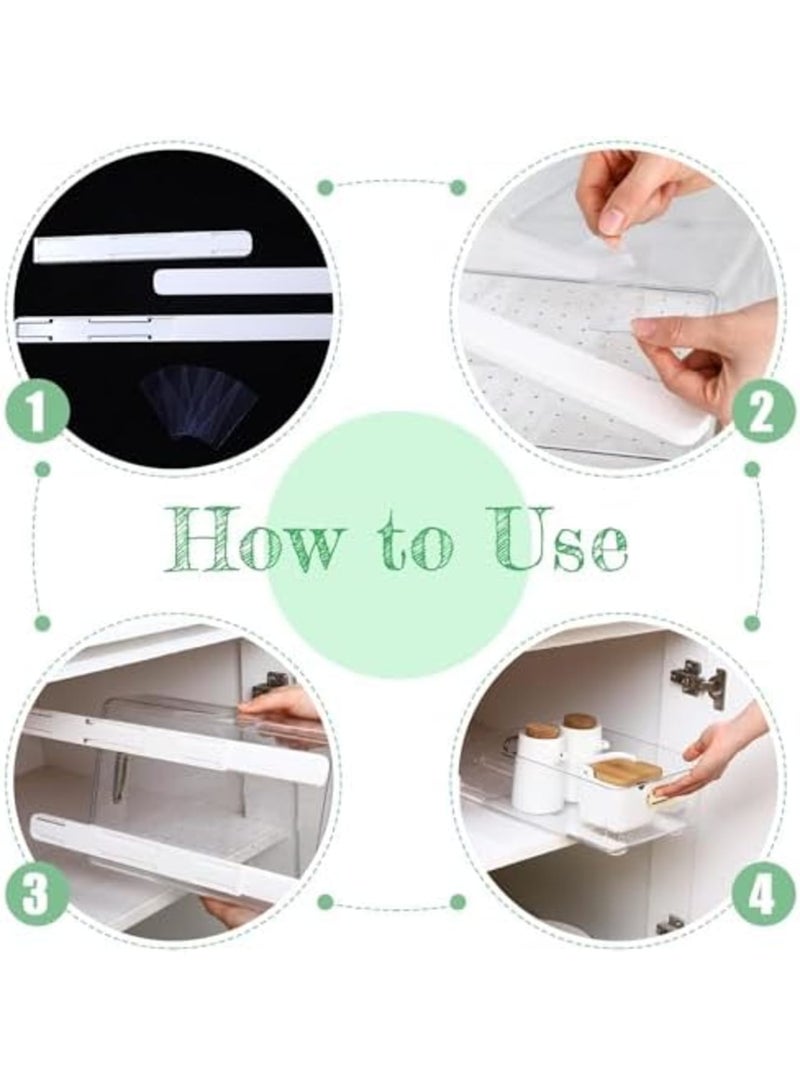 1

2

How to Use

3

4