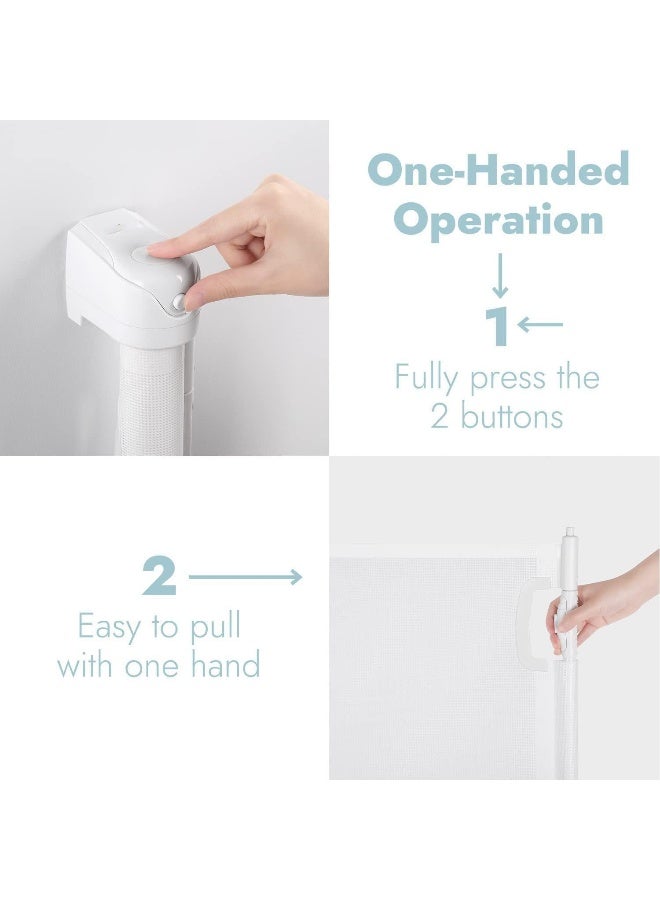 One-Handed Operation

1

Fully press the 2 buttons

2

Easy to pull with one hand