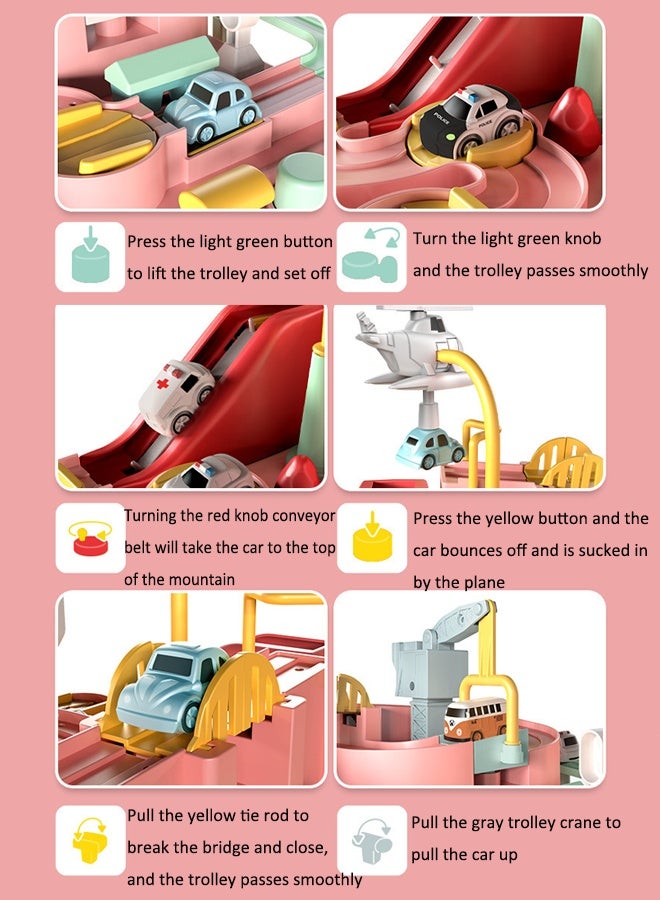 POLICE

Press the light green button to lift the trolley and set off

Turn the light green knob and the trolley passes smoothly

Turning the red knob conveyor belt will take the car to the top of the mountain

Press the yellow button and the car bounces off and is sucked in by the plane

Pull the yellow tie rod to break the bridge and close, and the trolley passes smoothly

Pull the gray trolley crane to pull the car up