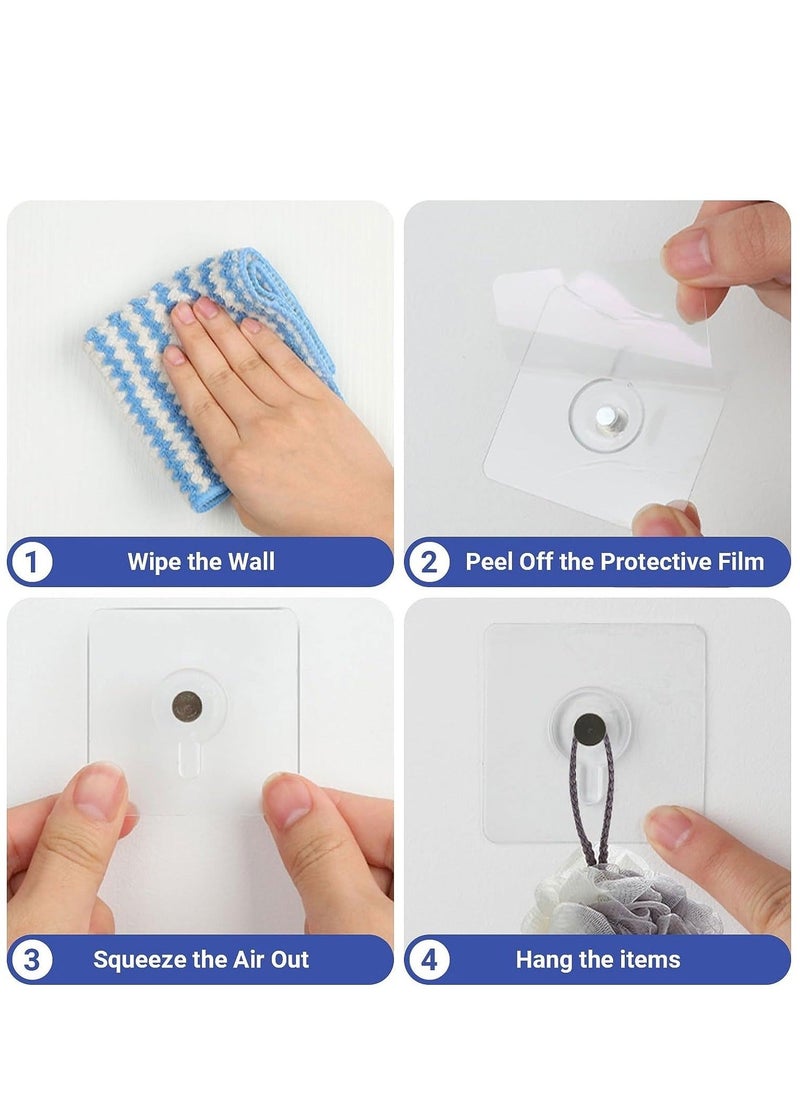 1 Wipe the Wall

2 Peel Off the Protective Film

3 Squeeze the Air Out

4 Hang the items