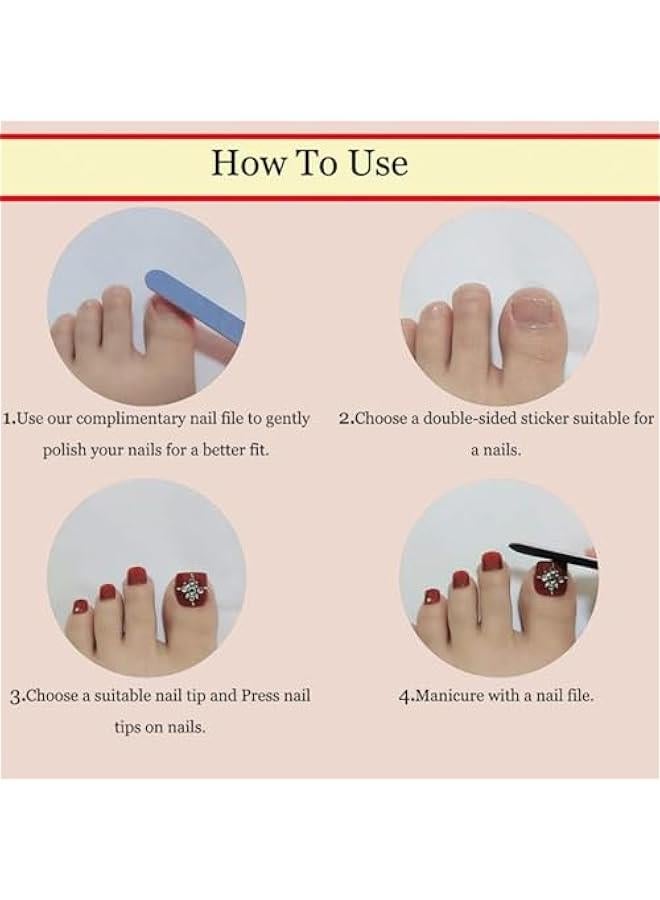 How To Use

1.Use our complimentary nail file to gently polish your nails for a better fit.

2.Choose a double-sided sticker suitable for a nails.

3.Choose a suitable nail tip and Press nail tips on nails.

4.Manicure with a nail file.