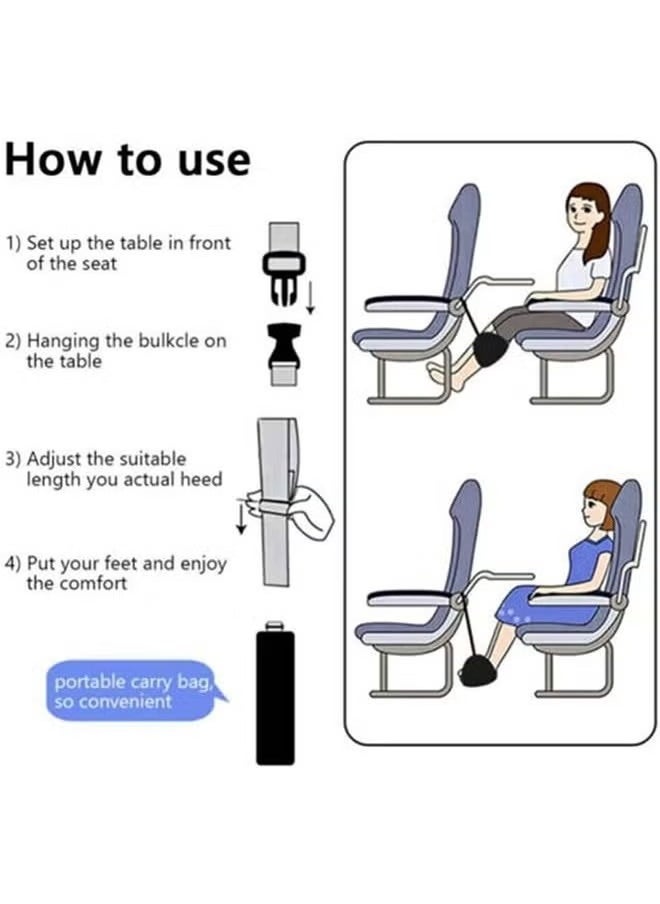 How to use

1) Set up the table in front of the seat

2) Hanging the bulkcle on the table

3) Adjust the suitable length you actual heed

4) Put your feet and enjoy the comfort

portable carry bag, so convenient