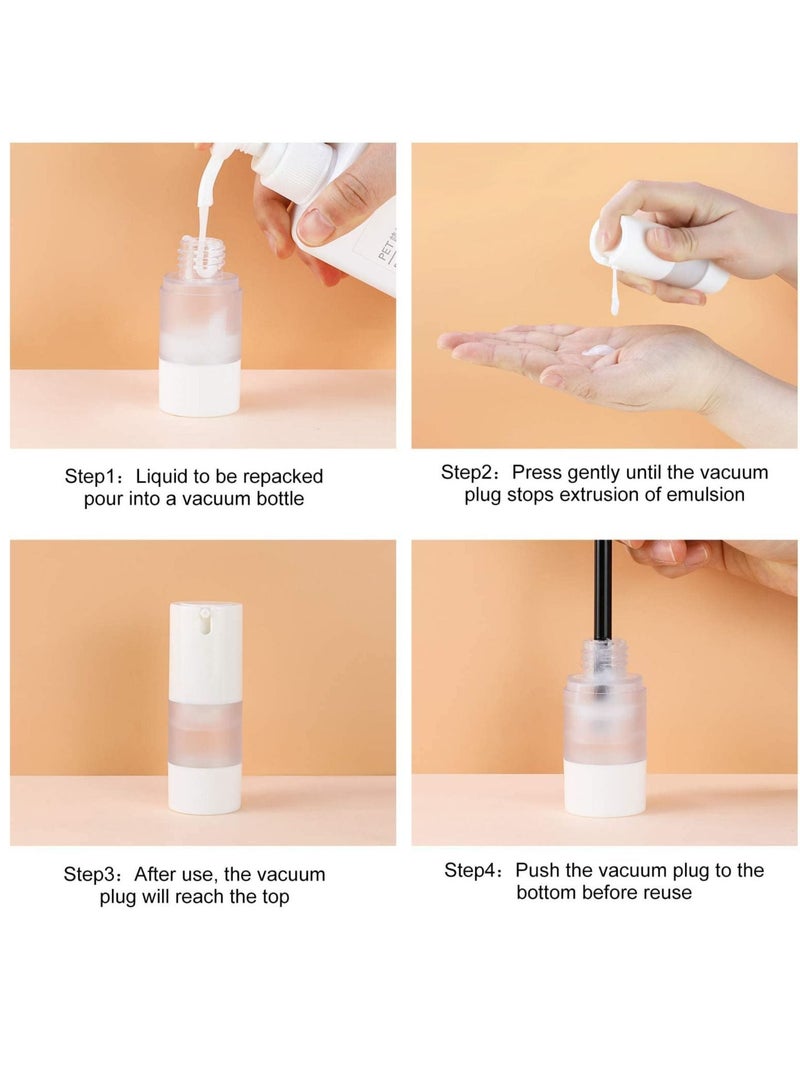 PET

Step1：Liquid to be repacked pour into a vacuum bottle

Step2：Press gently until the vacuum plug stops extrusion of emulsion

Step3：After use, the vacuum plug will reach the top

Step4：Push the vacuum plug to the bottom before reuse