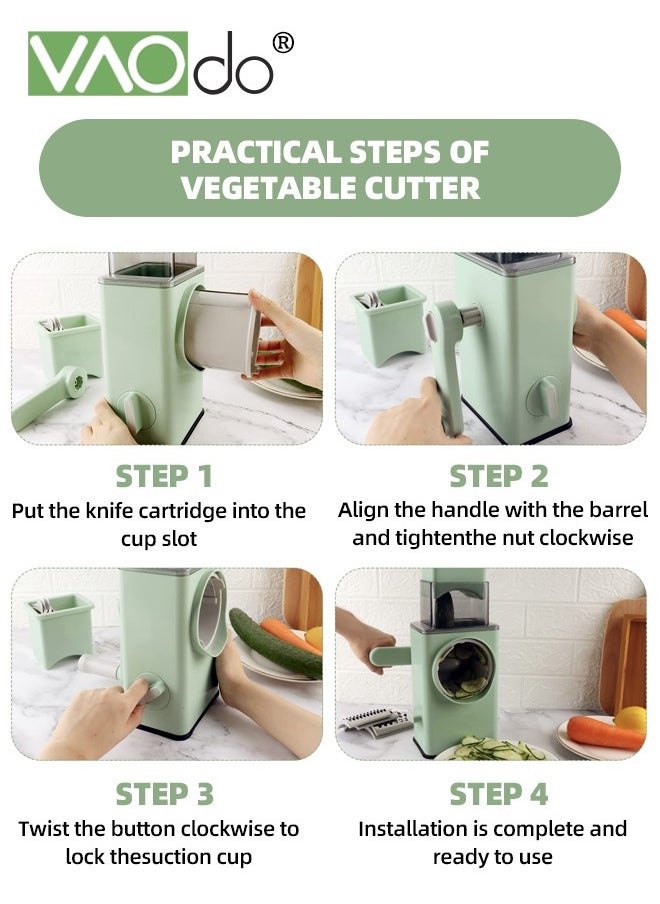 VAOdo®

PRACTICAL STEPS OF VEGETABLE CUTTER

STEP 1
Put the knife cartridge into the cup slot

STEP 2
Align the handle with the barrel and tightenthe nut clockwise

STEP 3
Twist the button clockwise to lock thesuction cup

STEP 4
Installation is complete and ready to use