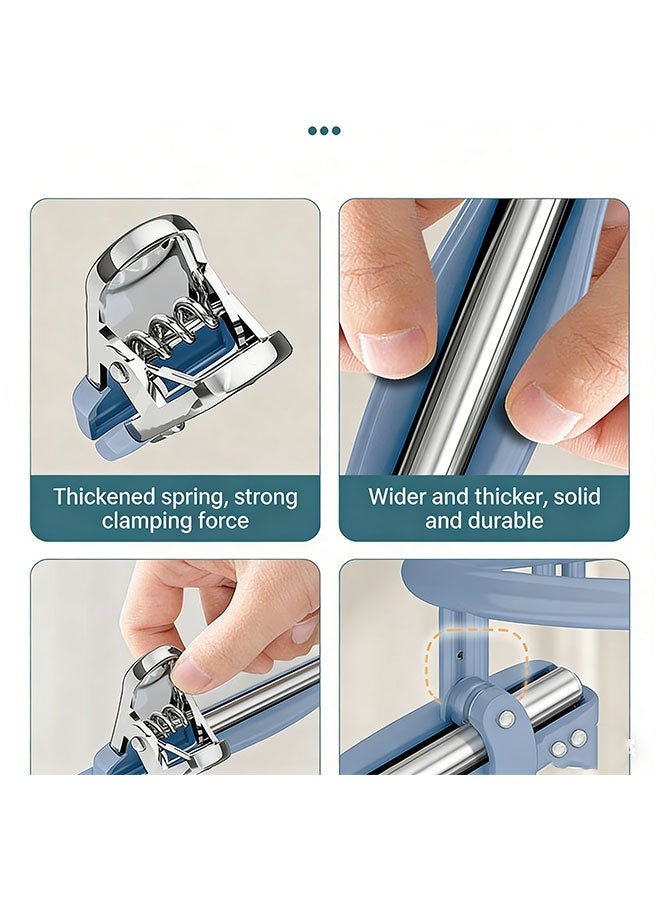 Thickened spring, strong clamping force

Wider and thicker, solid and durable