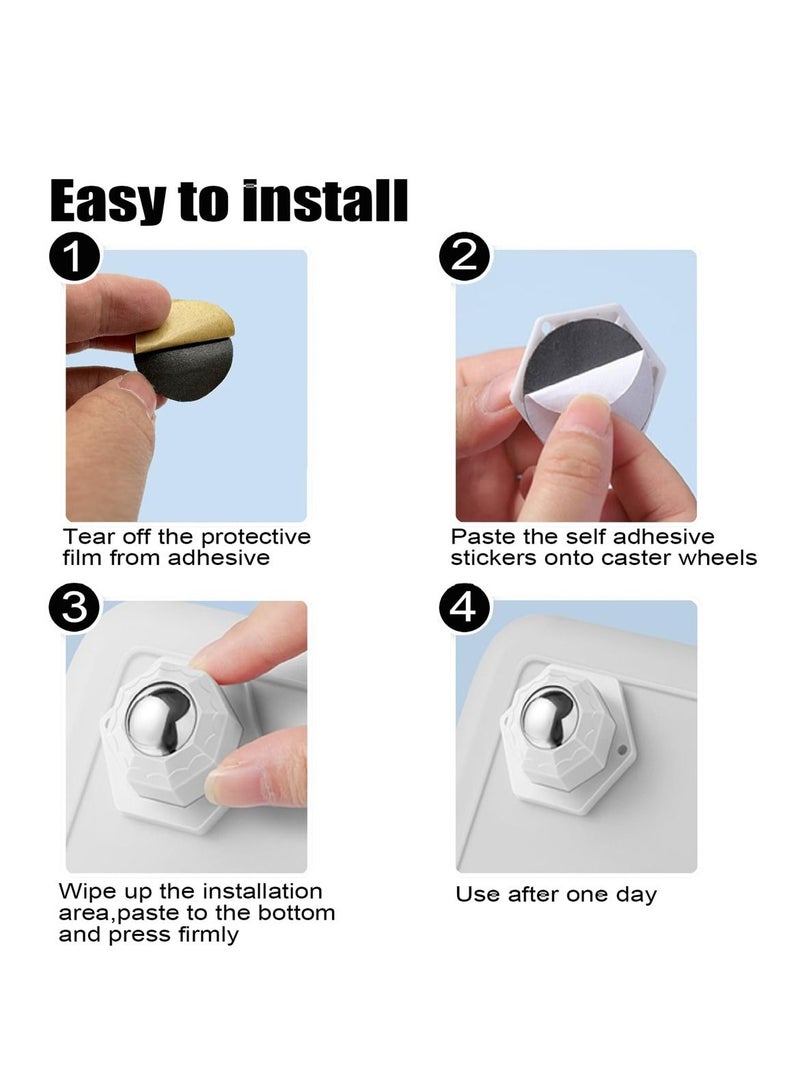 Easy to install

1

Tear off the protective film from adhesive

2

Paste the self adhesive stickers onto caster wheels

3

Wipe up the installation area,paste to the bottom and press firmly

4

Use after one day