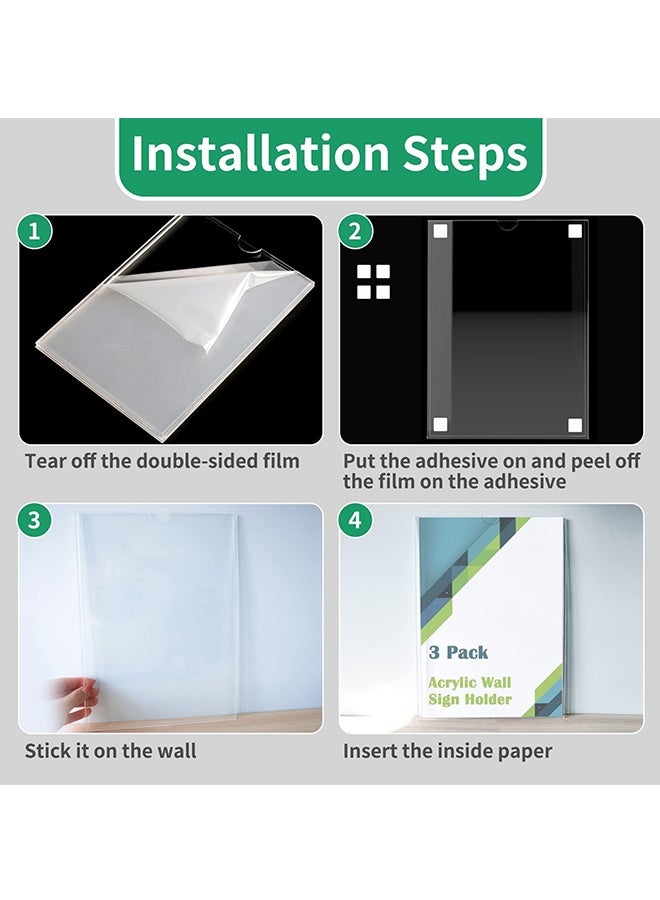 Installation Steps

1

Tear off the double-sided film

2

Put the adhesive on and peel off the film on the adhesive

3

Stick it on the wall

4

3 Pack

Acrylic Wall Sign Holder

Insert the inside paper