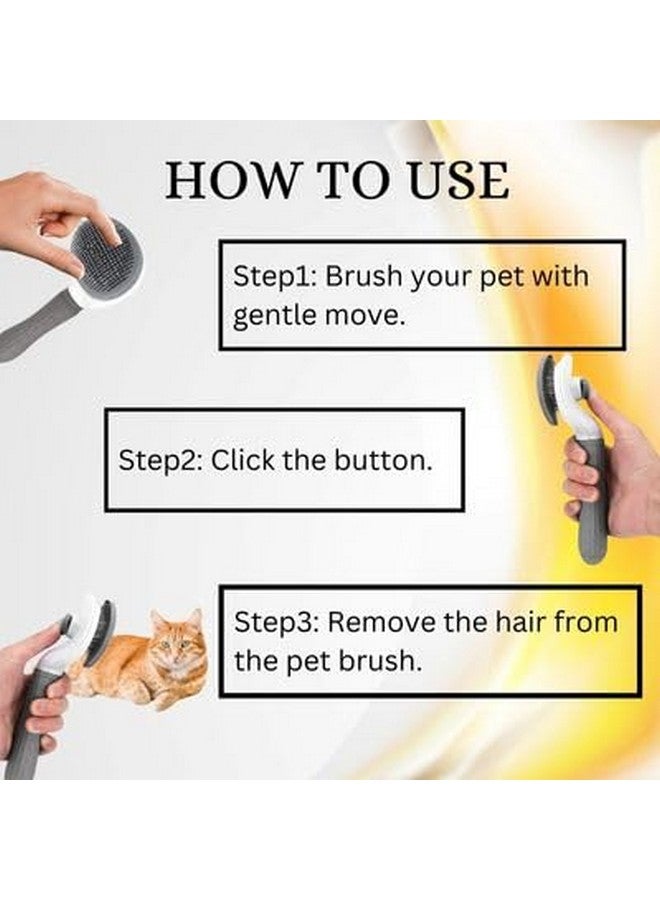 HOW TO USE

Step1: Brush your pet with gentle move.

Step2: Click the button.

Step3: Remove the hair from the pet brush.