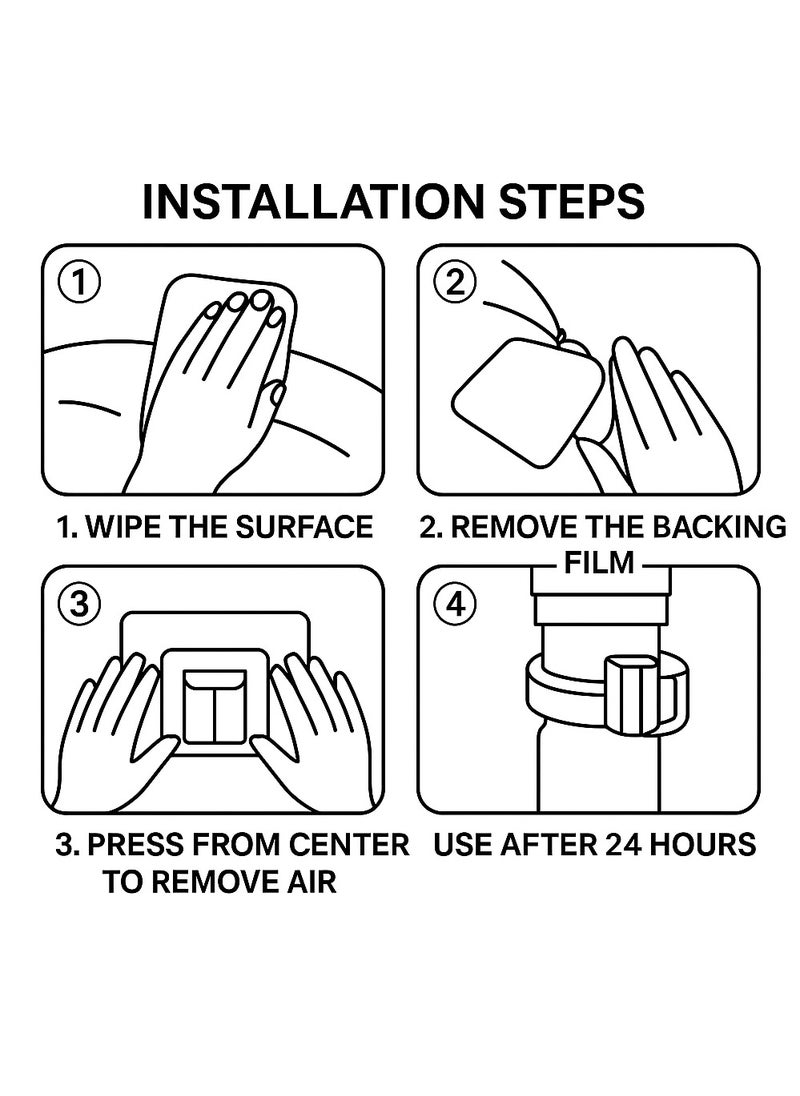 INSTALLATION STEPS

1

2

1. WIPE THE SURFACE

2. REMOVE THE BACKING FILM

3

4

3. PRESS FROM CENTER TO REMOVE AIR

USE AFTER 24 HOURS