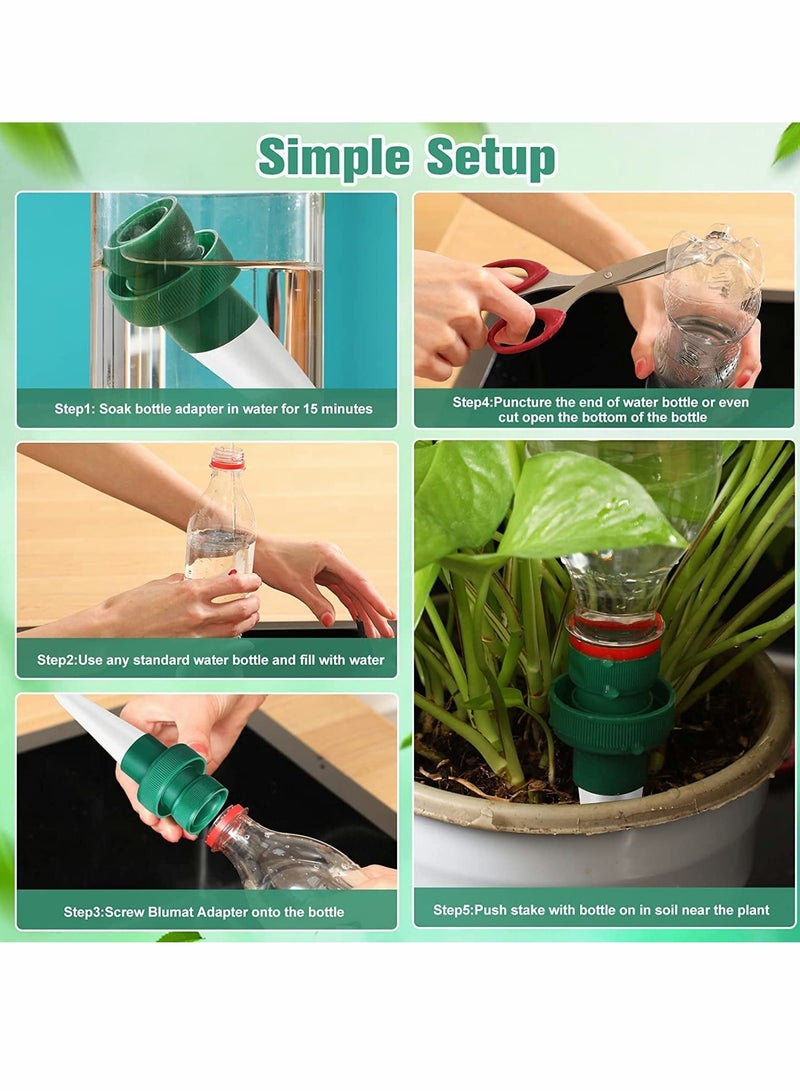 Simple Setup

Step1: Soak bottle adapter in water for 15 minutes

Step2:Use any standard water bottle and fill with water

Step3:Screw Blumat Adapter onto the bottle

Step4:Puncture the end of water bottle or even cut open the bottom of the bottle

Step5:Push stake with bottle on in soil near the plant