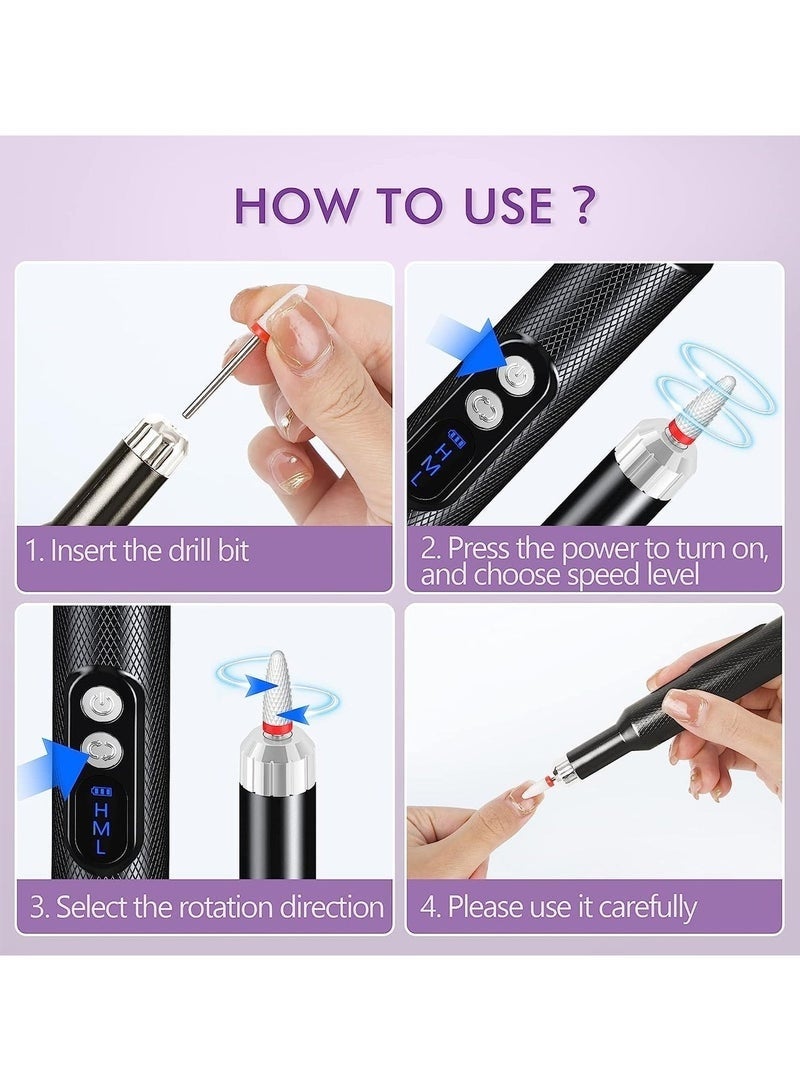 HOW TO USE ?

H M L

1. Insert the drill bit

2. Press the power to turn on, and choose speed level

H M L

3. Select the rotation direction

4. Please use it carefully