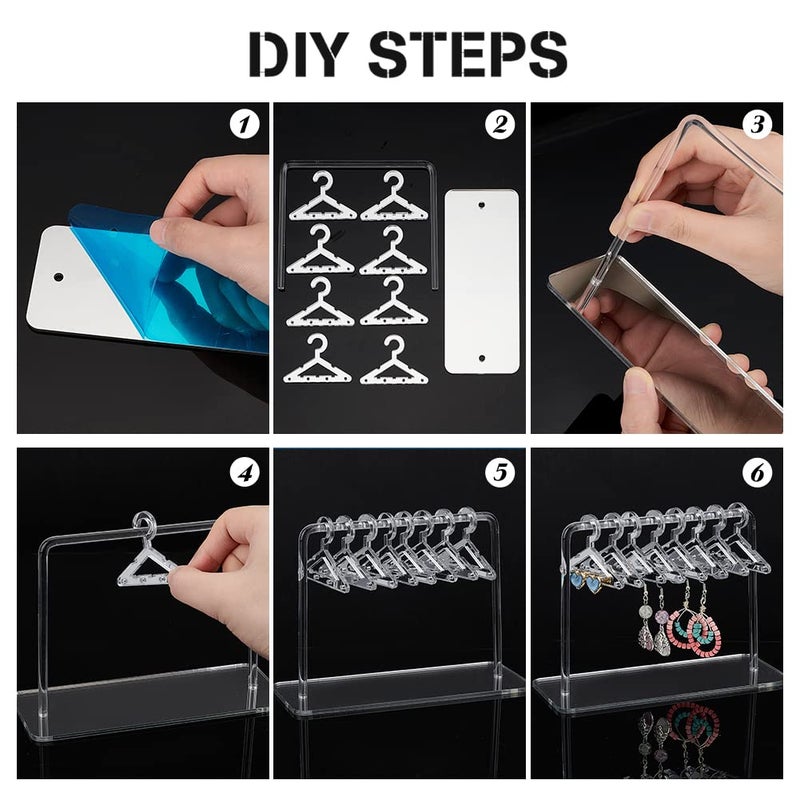 DIY STEPS

1

2

3

4

5

6