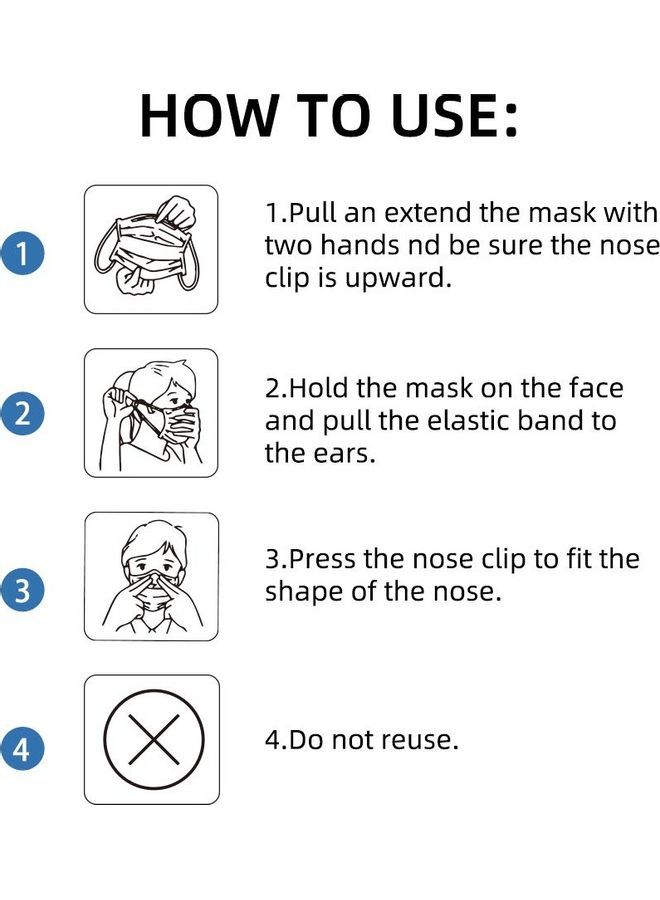 HOW TO USE:

1

1.Pull an extend the mask with two hands nd be sure the nose clip is upward.

2

2.Hold the mask on the face and pull the elastic band to the ears.

3

3.Press the nose clip to fit the shape of the nose.

4

4.Do not reuse.