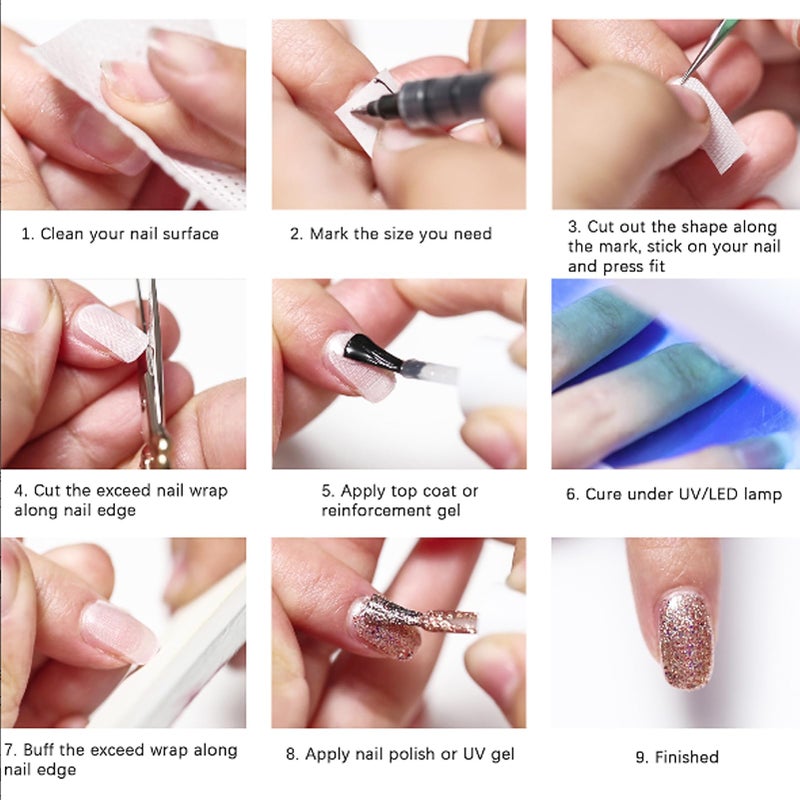 1. Clean your nail surface

2. Mark the size you need

3. Cut out the shape along the mark, stick on your nail and press fit

4. Cut the exceed nail wrap along nail edge

5. Apply top coat or reinforcement gel

6. Cure under UV/LED lamp

7. Buff the exceed wrap along nail edge

8. Apply nail polish or UV gel

9. Finished