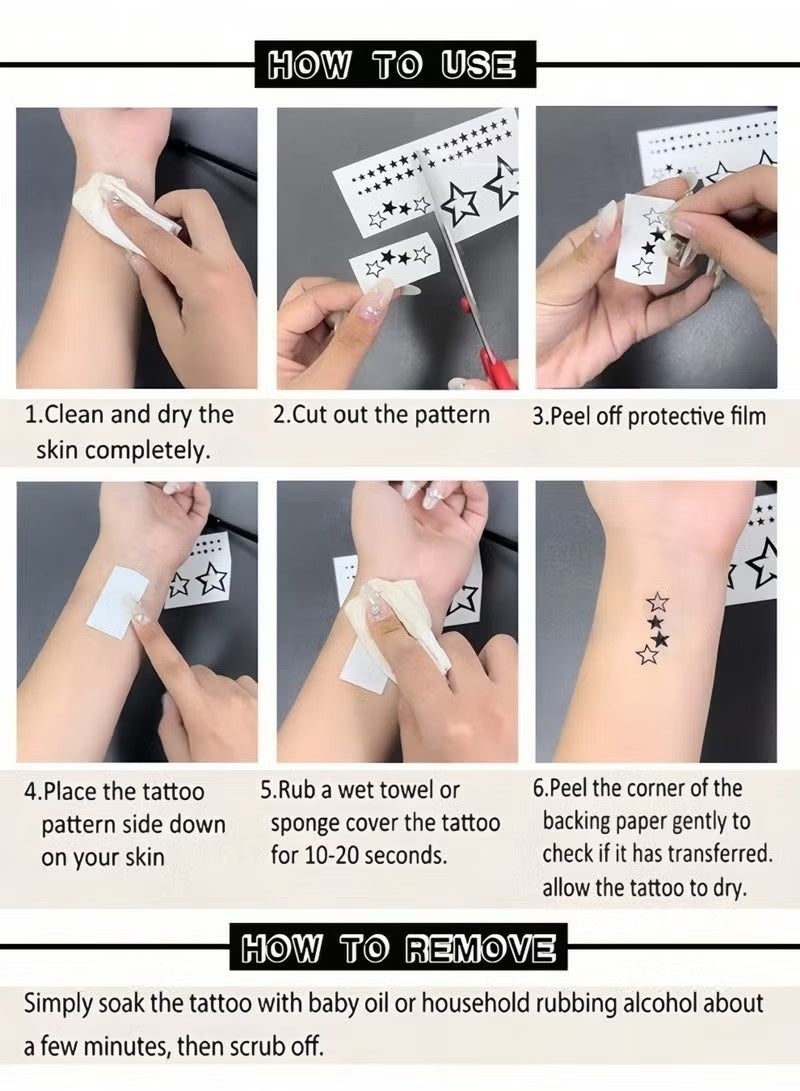 HOW TO USE

1.Clean and dry the skin completely.

2.Cut out the pattern

3.Peel off protective film

4.Place the tattoo pattern side down on your skin

5.Rub a wet towel or sponge cover the tattoo for 10-20 seconds.

6.Peel the corner of the backing paper gently to check if it has transferred. allow the tattoo to dry.

HOW TO REMOVE

Simply soak the tattoo with baby oil or household rubbing alcohol about a few minutes, then scrub off.