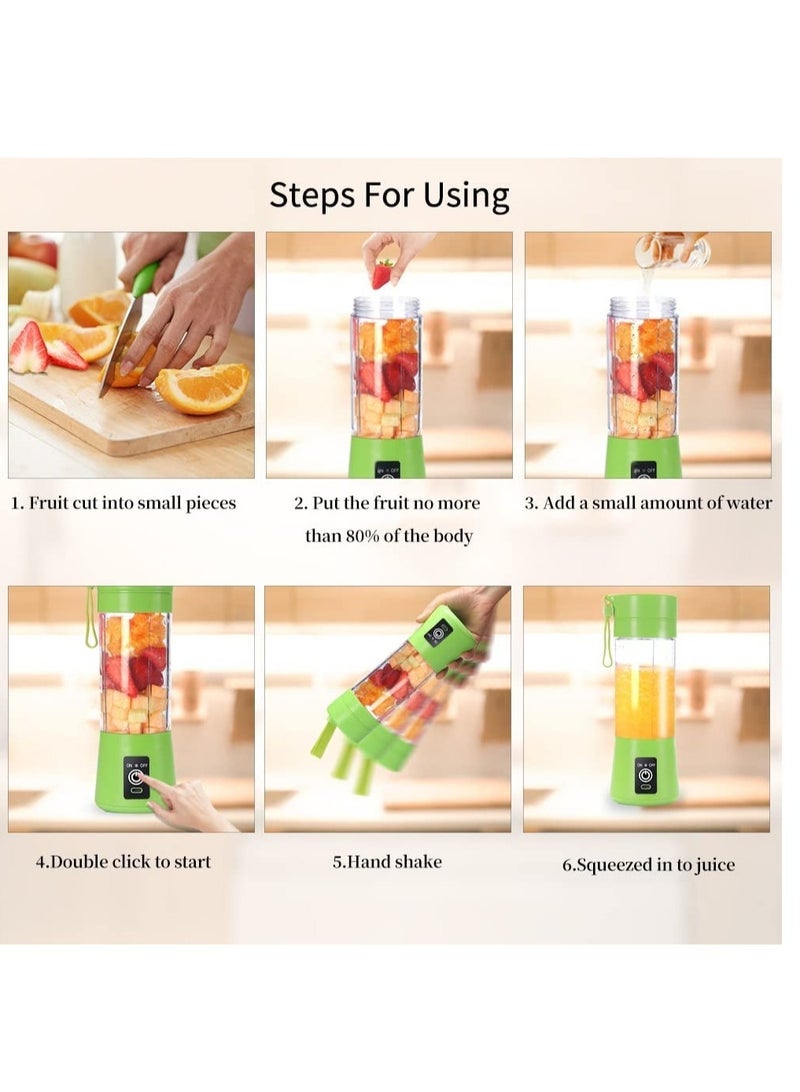 Steps For Using

1. Fruit cut into small pieces

2. Put the fruit no more than 80% of the body

3. Add a small amount of water

ON OFF

4.Double click to start

5.Hand shake

6.Squeezed in to juice