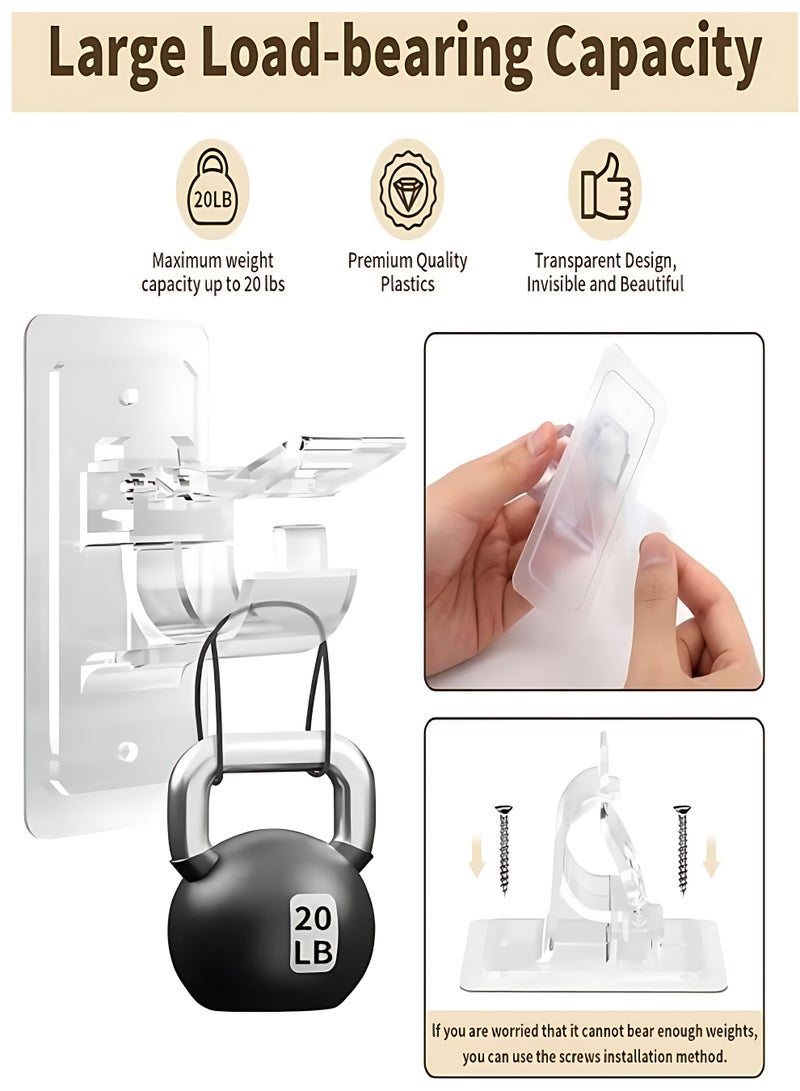 Large Load-bearing Capacity

20LB

Maximum weight capacity up to 20 lbs

Premium Quality Plastics

Transparent Design, Invisible and Beautiful

20 LB

If you are worried that it cannot bear enough weights, you can use the screws installation method.