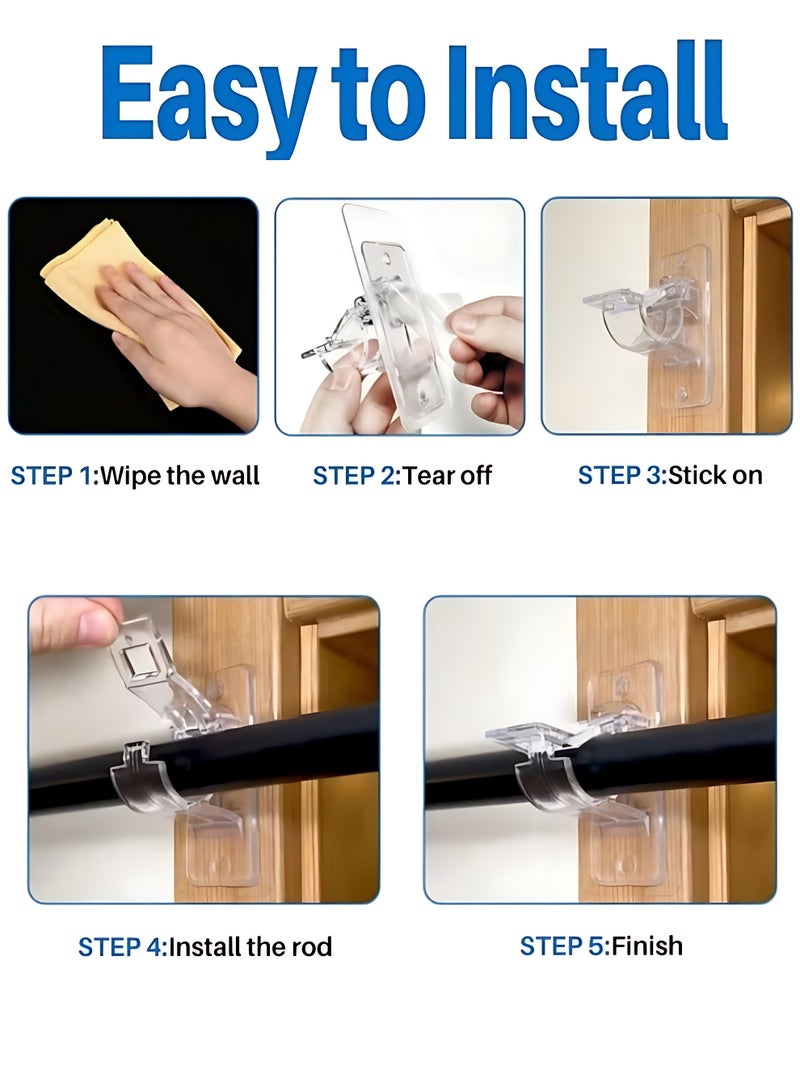 Easy to Install

STEP 1:Wipe the wall

STEP 2:Tear off

STEP 3:Stick on

STEP 4:Install the rod

STEP 5:Finish