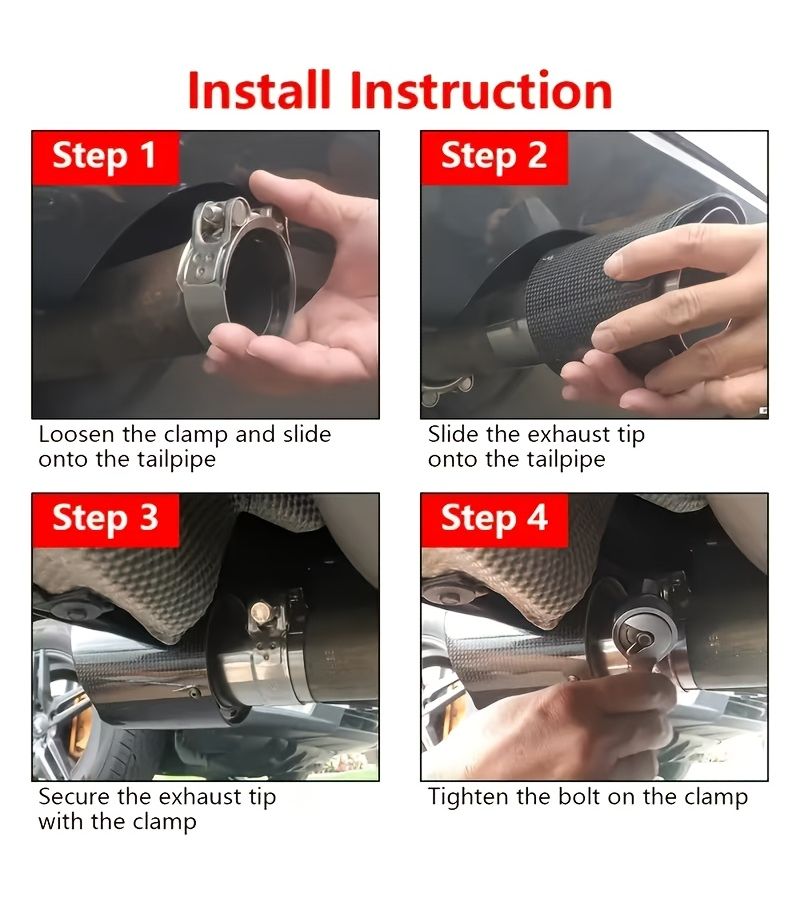 Install Instruction

Step 1

Loosen the clamp and slide onto the tailpipe

Step 2

Slide the exhaust tip onto the tailpipe

Step 3

Secure the exhaust tip with the clamp

Step 4

Tighten the bolt on the clamp